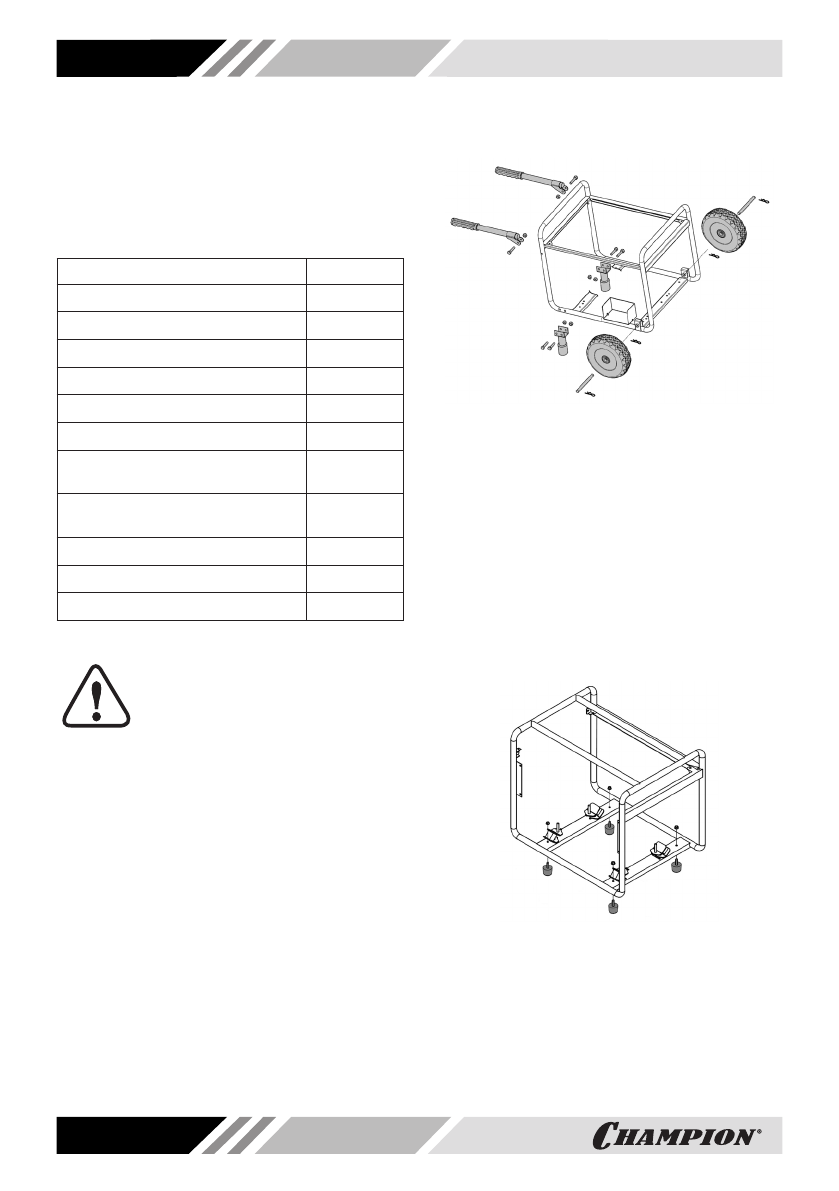 CHAMPION®