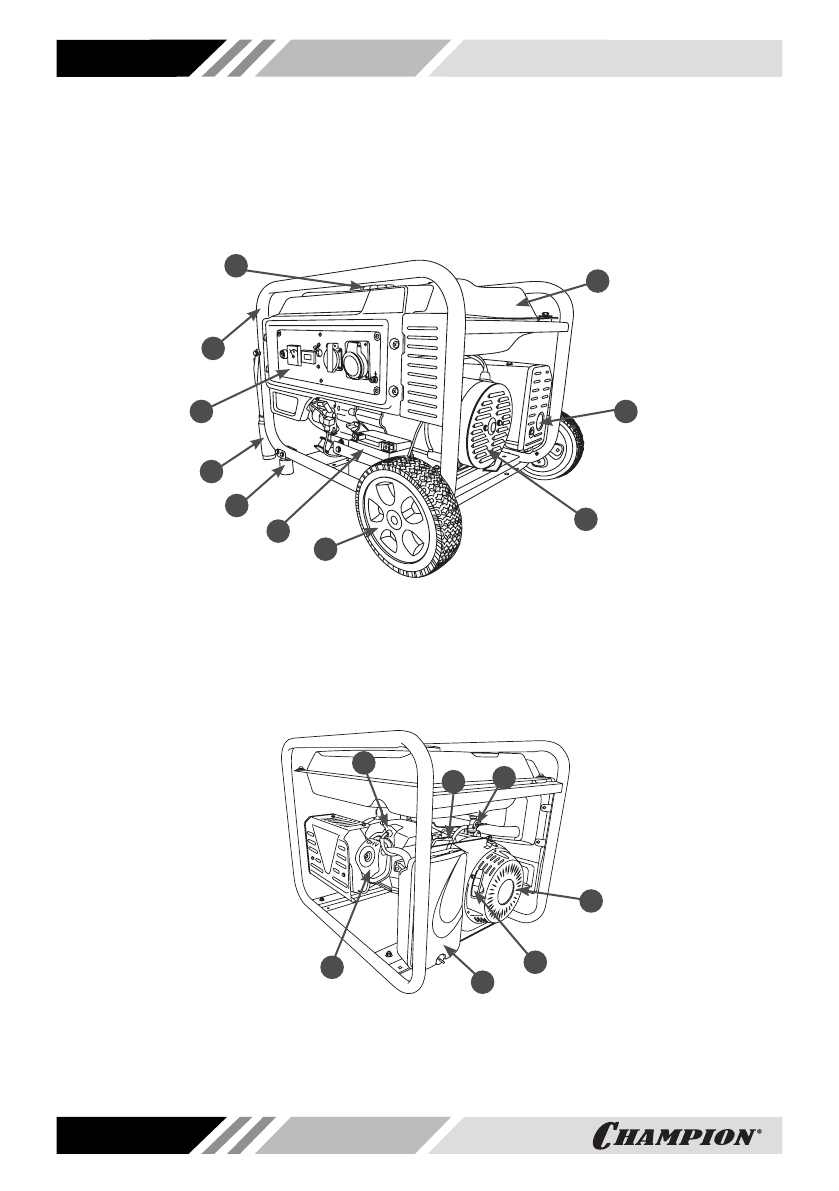 CHAMPION®