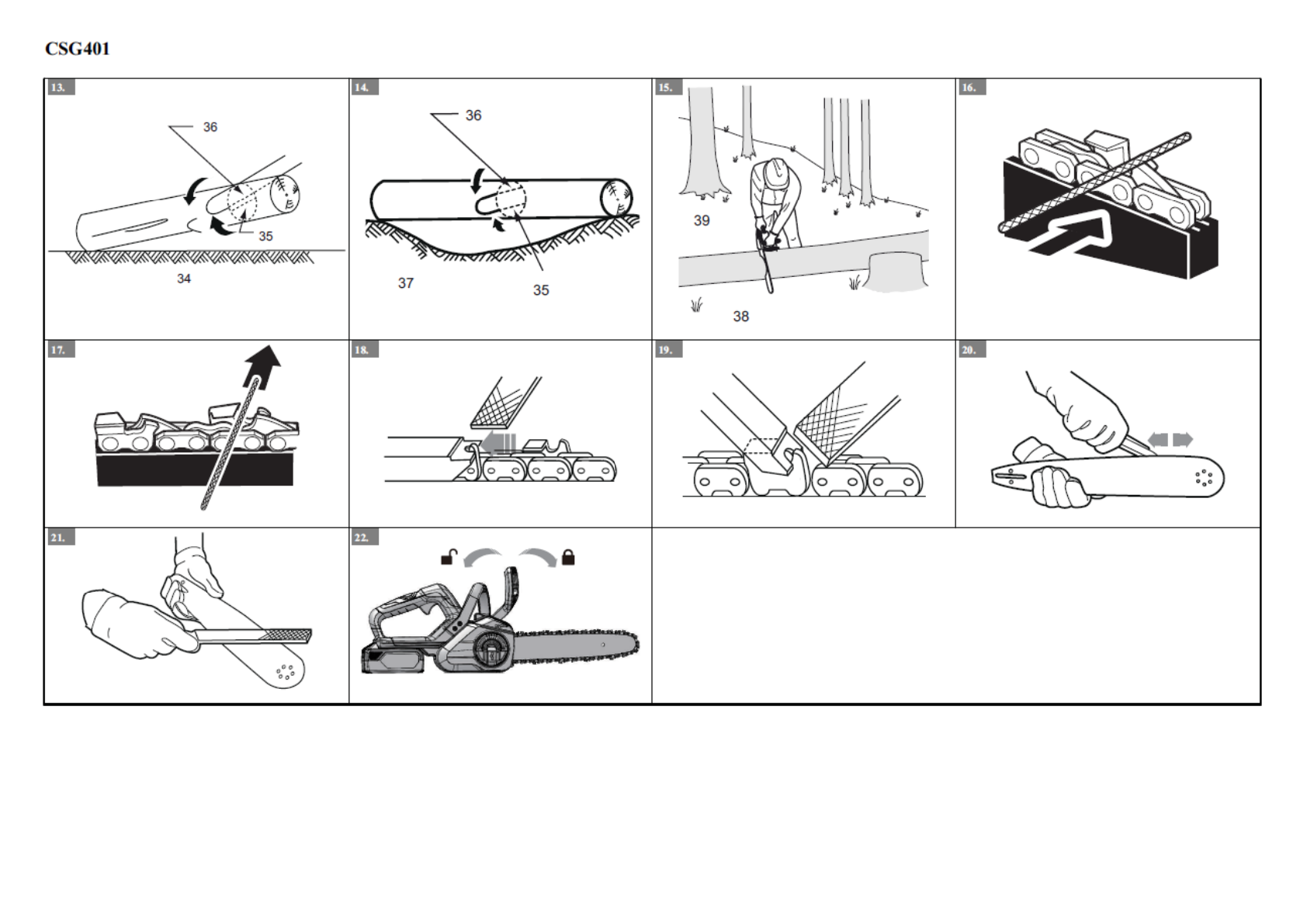 CSG401

13.
36
35
34

14.
36
37
35

15.
39
38

16.

17.

18.

19.

20.

21.

22.