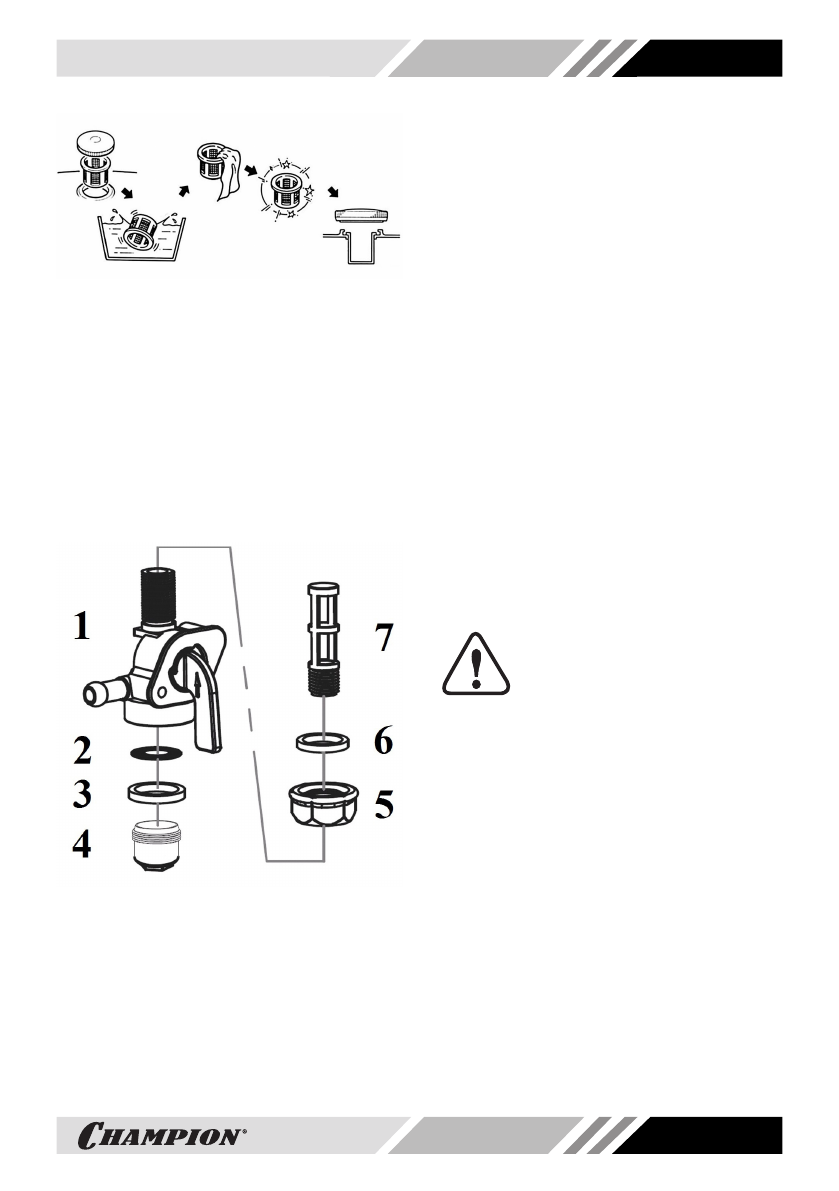 1
2
3
4
7
6
5

CHAMPION®