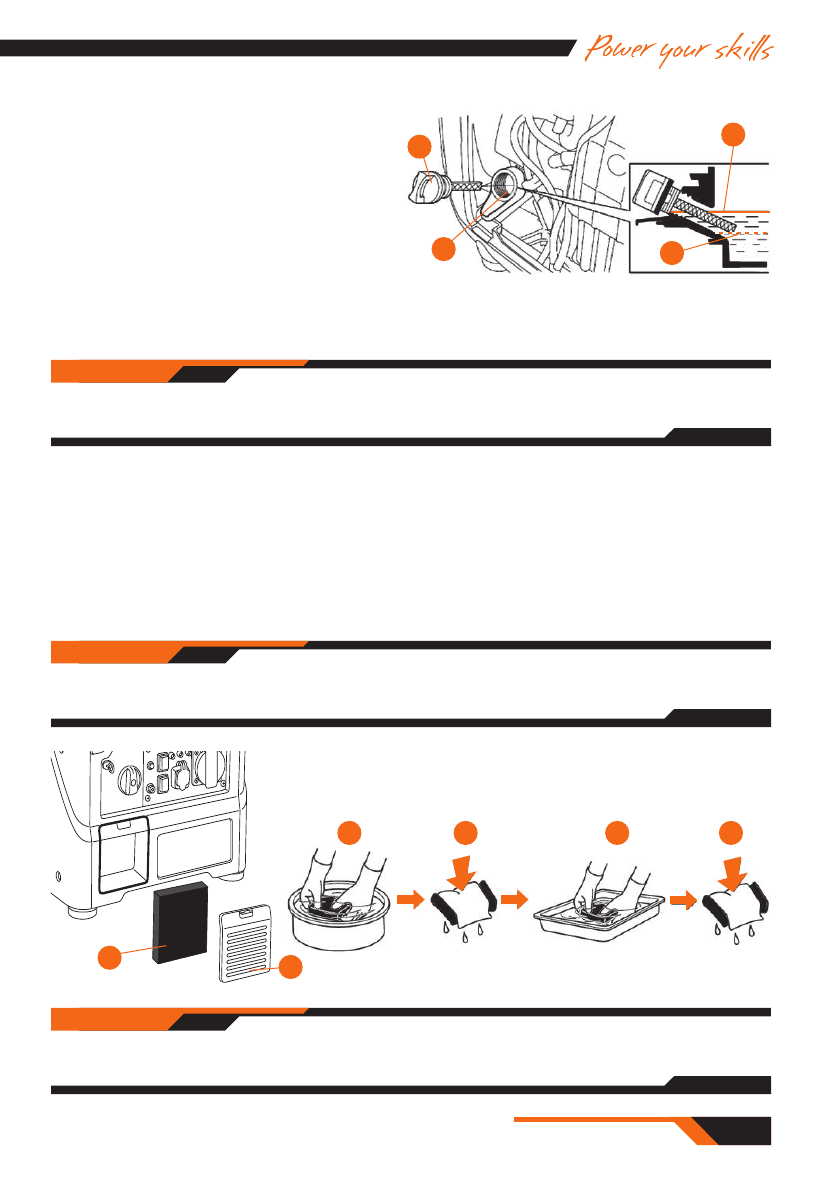 Power your skills