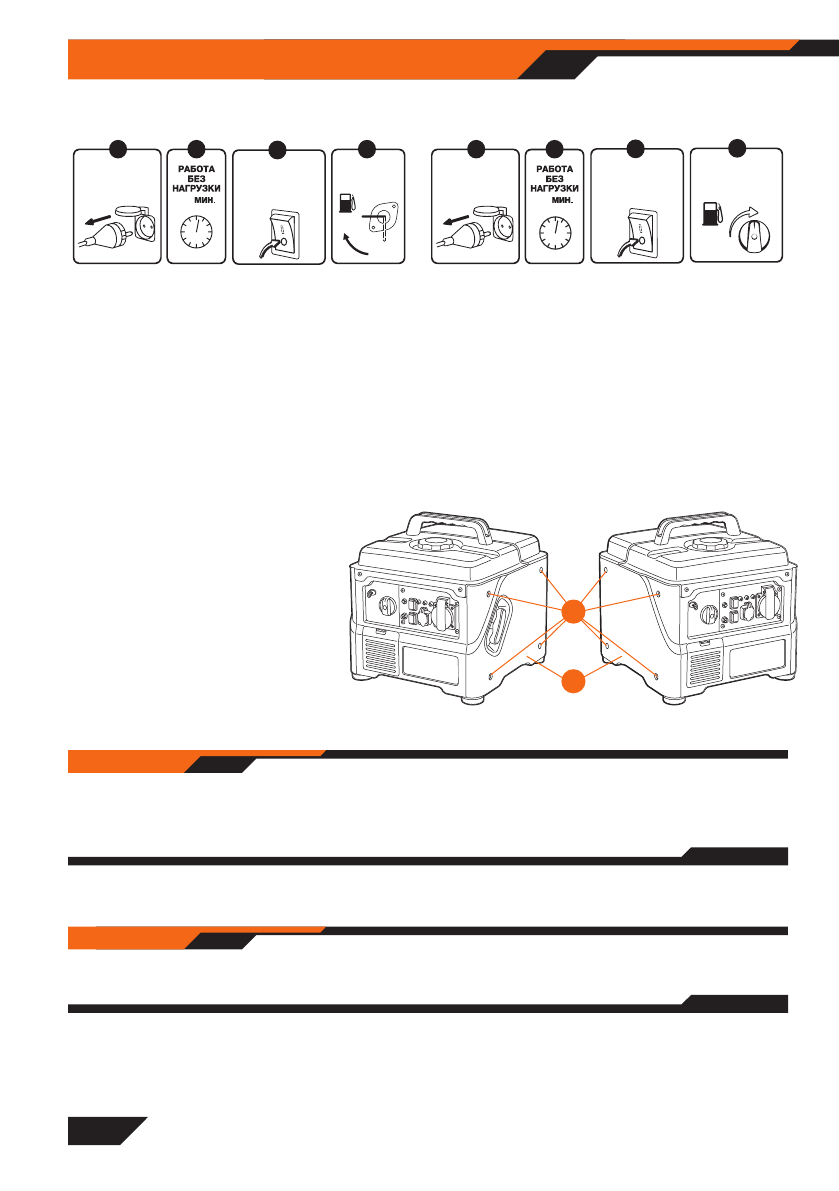 РАБОТА БЕЗ НАГРУЗКИ МИН.

РАБОТА БЕЗ НАГРУЗКИ МИН.