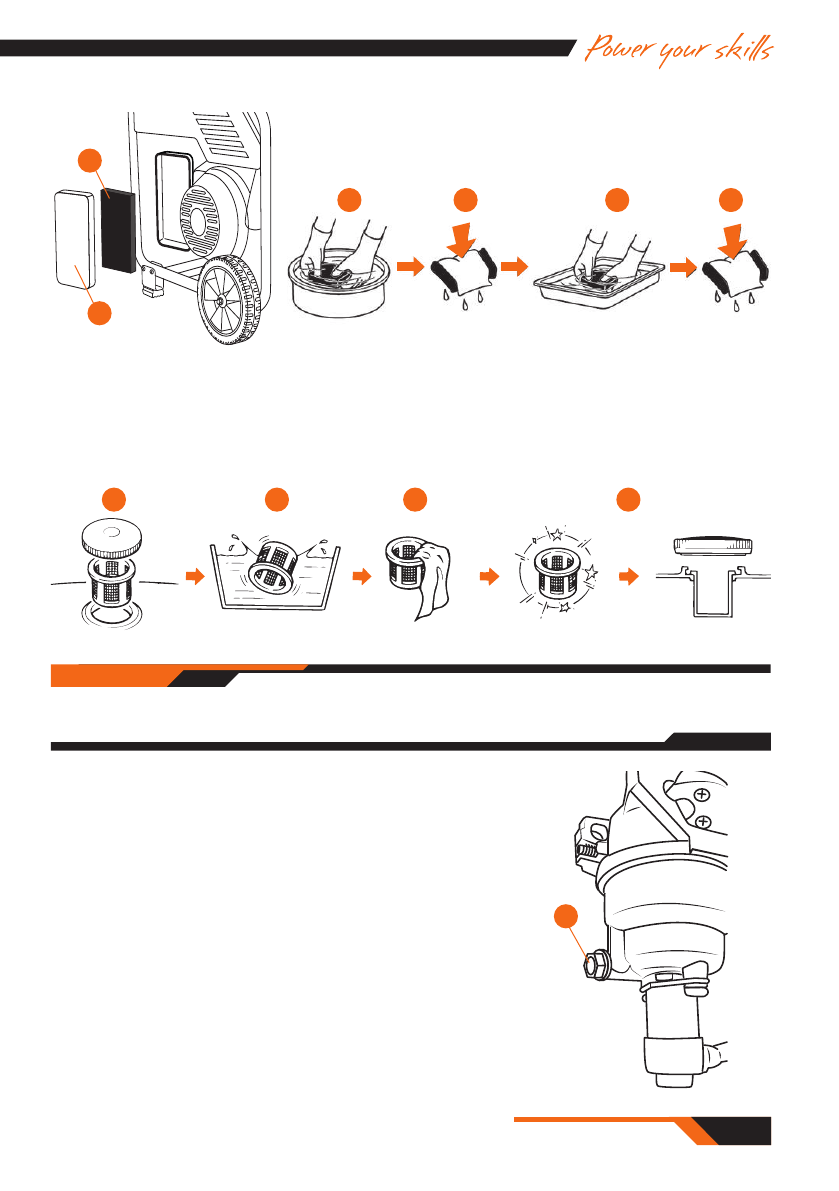 Power your skills