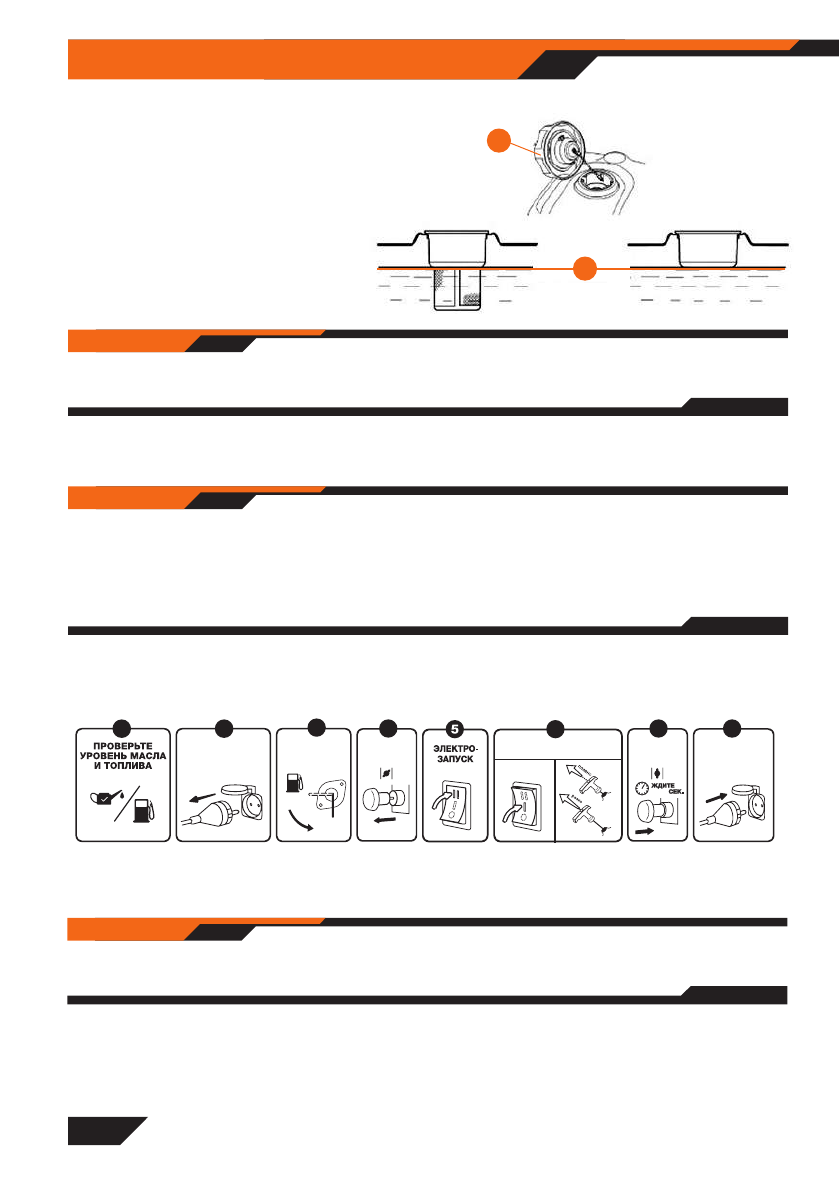 ПРОВЕРЬТЕ УРОВЕНЬ МАСЛА И ТОПЛИВА

5

ЭЛЕКТРО-ЗАПУСК

ЖДИТЕ СЕК.