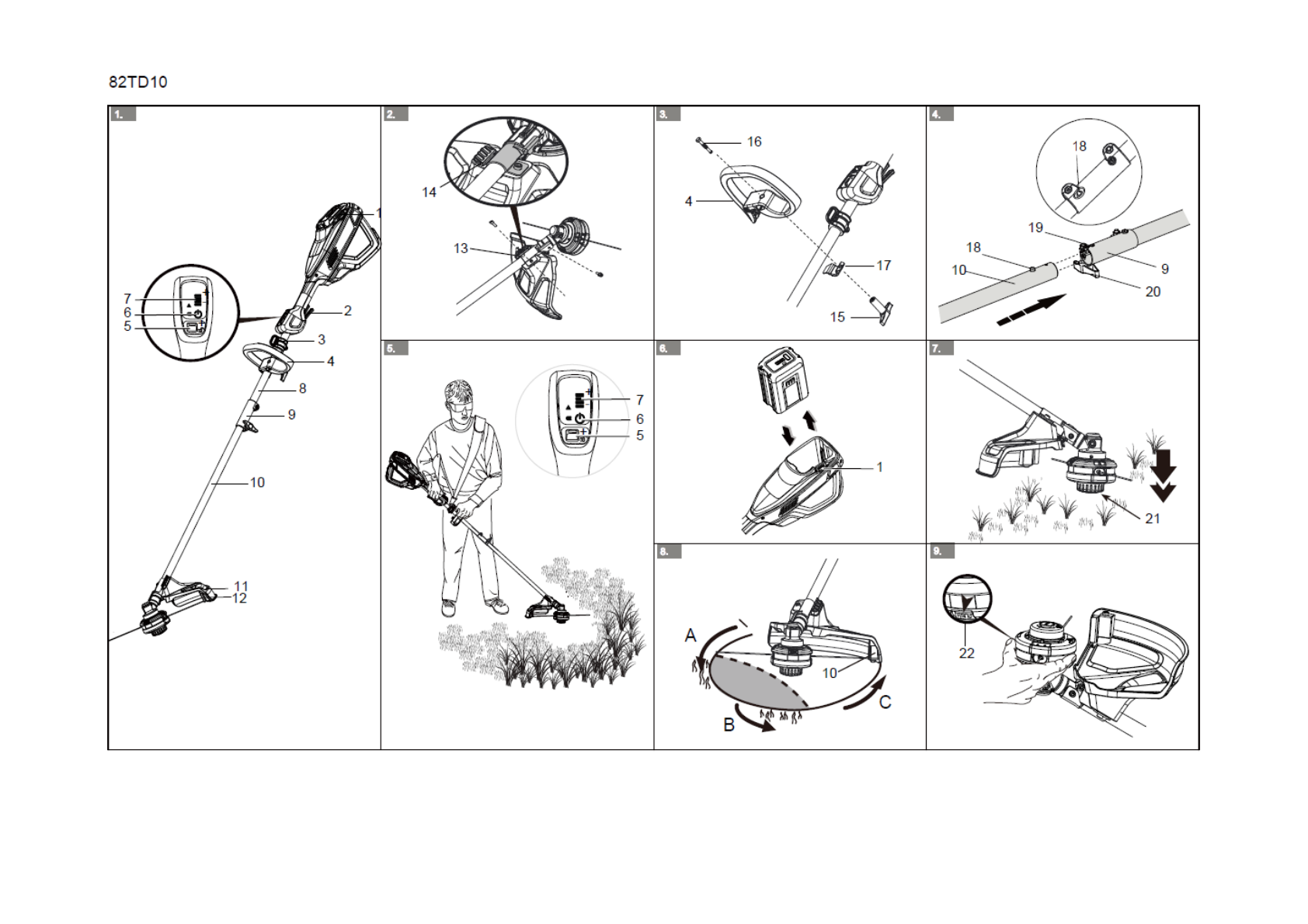 82TD10

1.

1
7
6
5
2
3
4
8
9
10
11
12

2.

14
13

3.

16
4
17
15

4.

18
19
18
10
9
20

5.

7
6
5

6.

1

7.

21

8.

A
10
B
C

9.

22