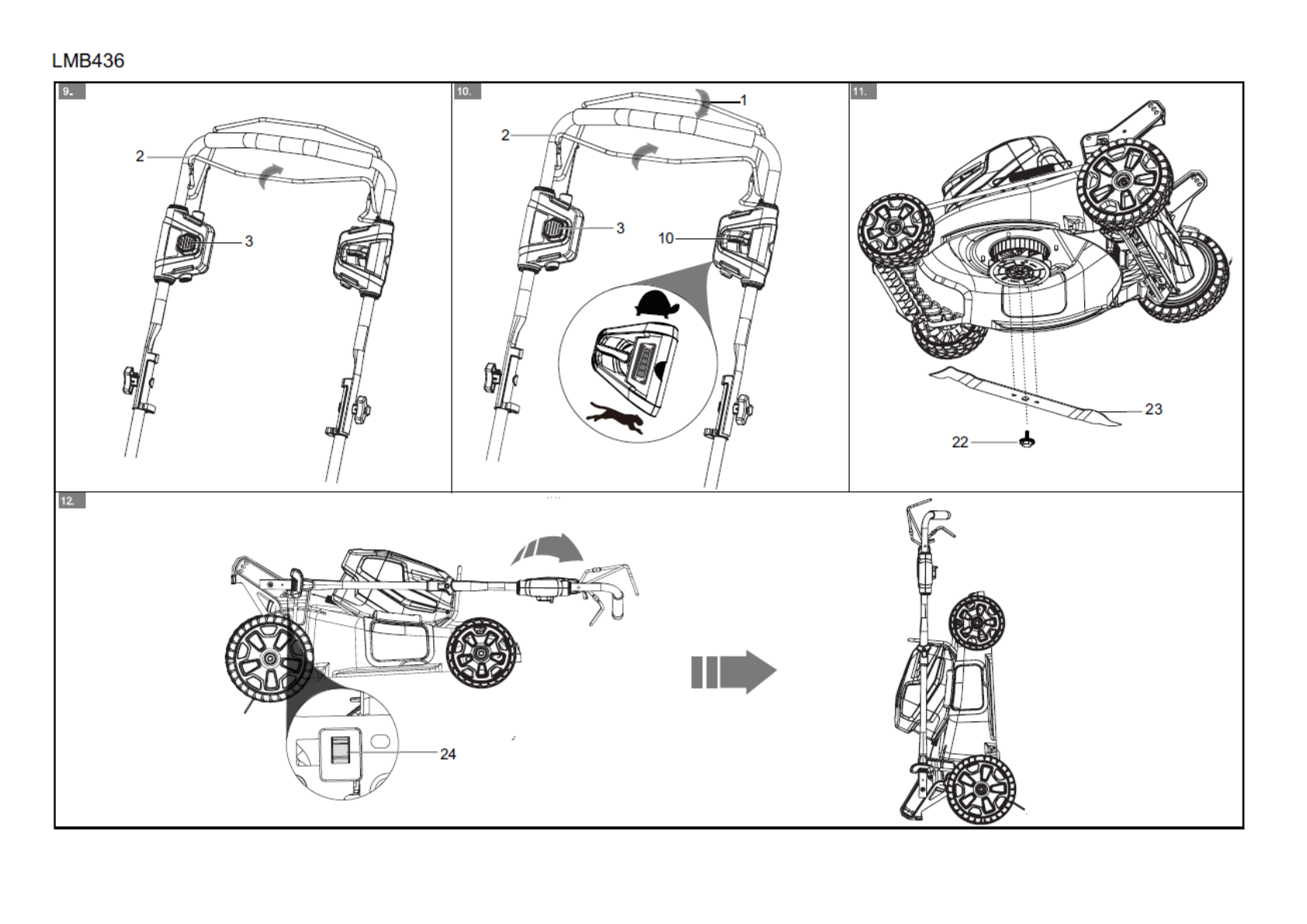 LMB436

9.

2

3

10.

1

2

3

10

11.

23

22

12.

24