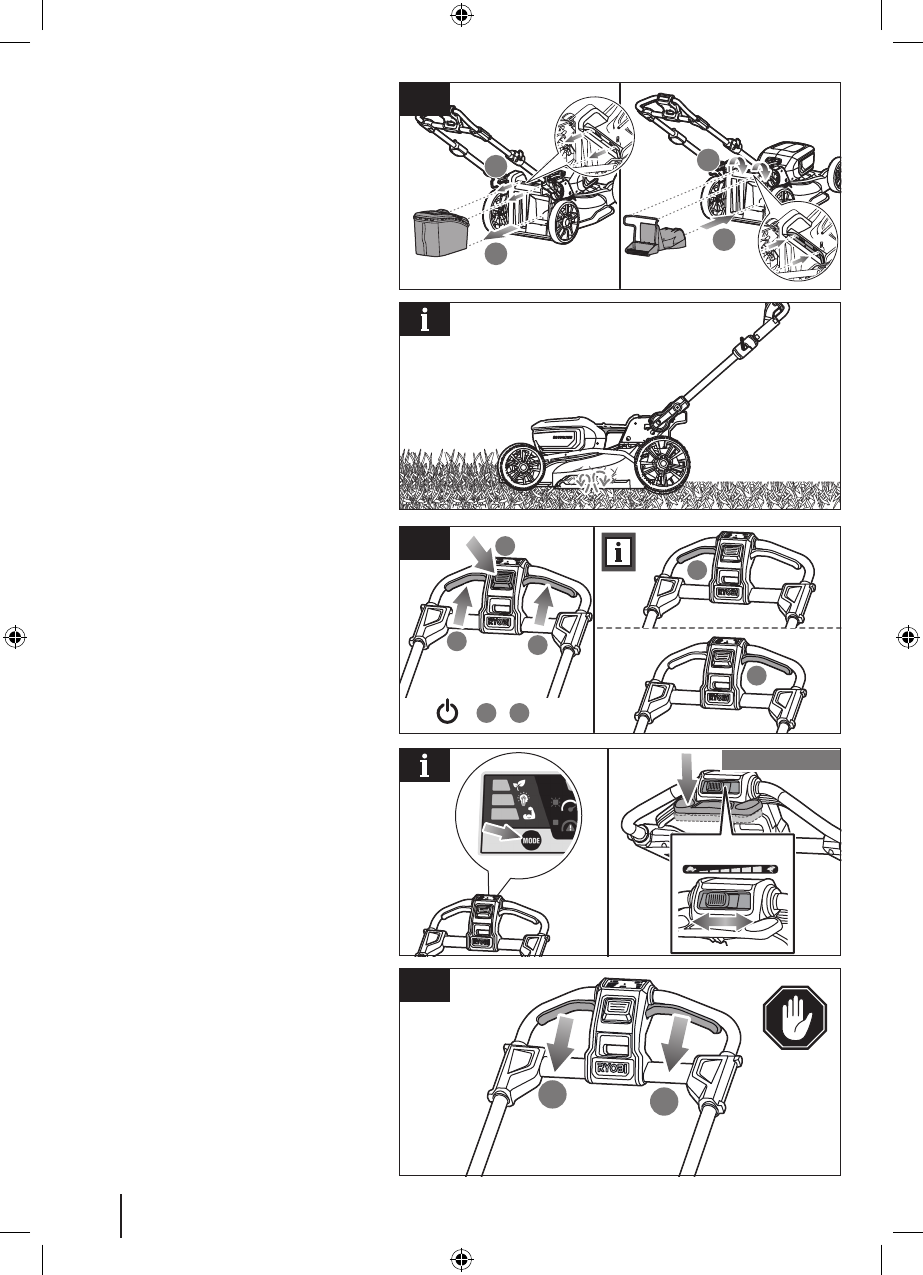 i

RYOBI

i

RYOBI

RYOBI

i

MODE

RYOBI

RYOBI