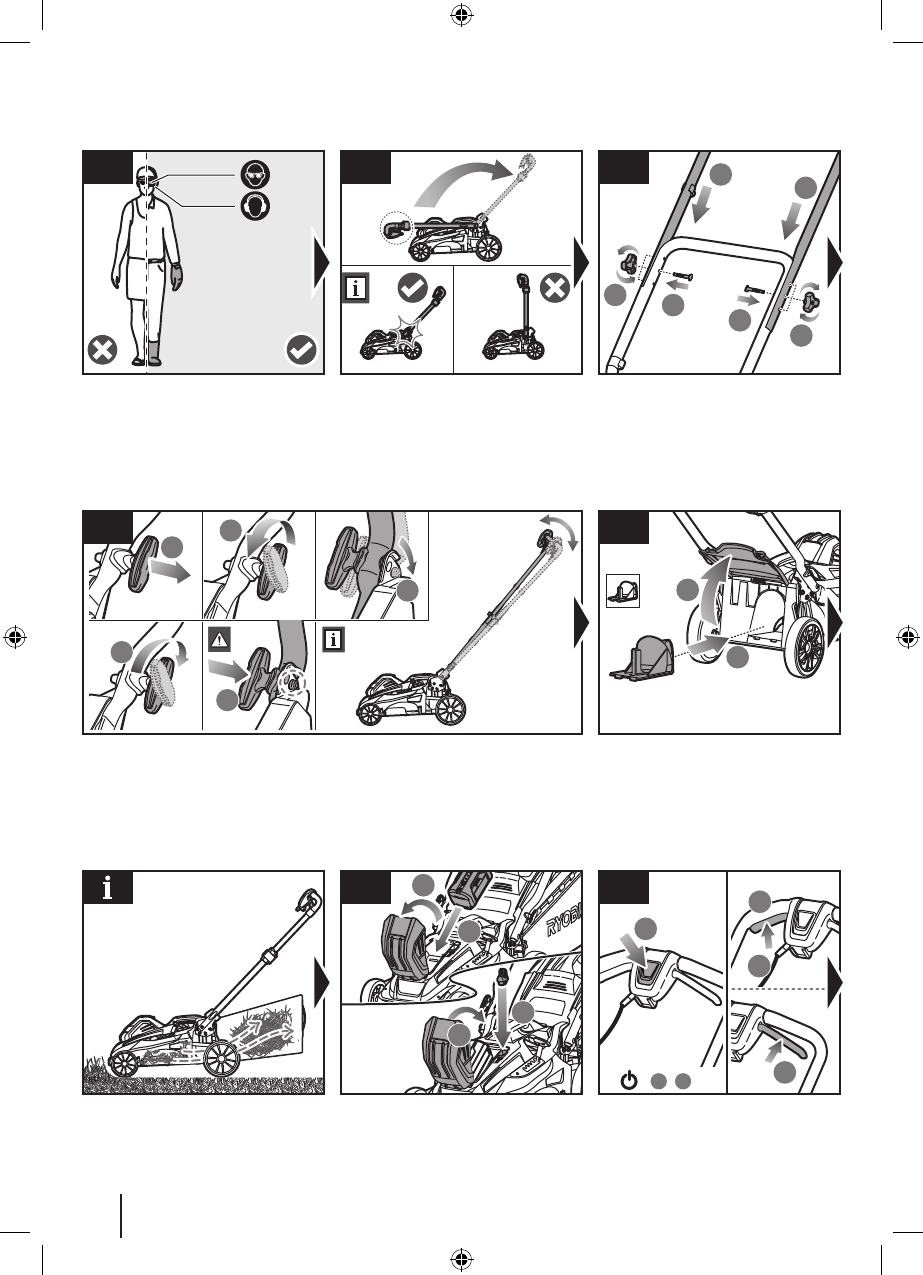 RYOBI