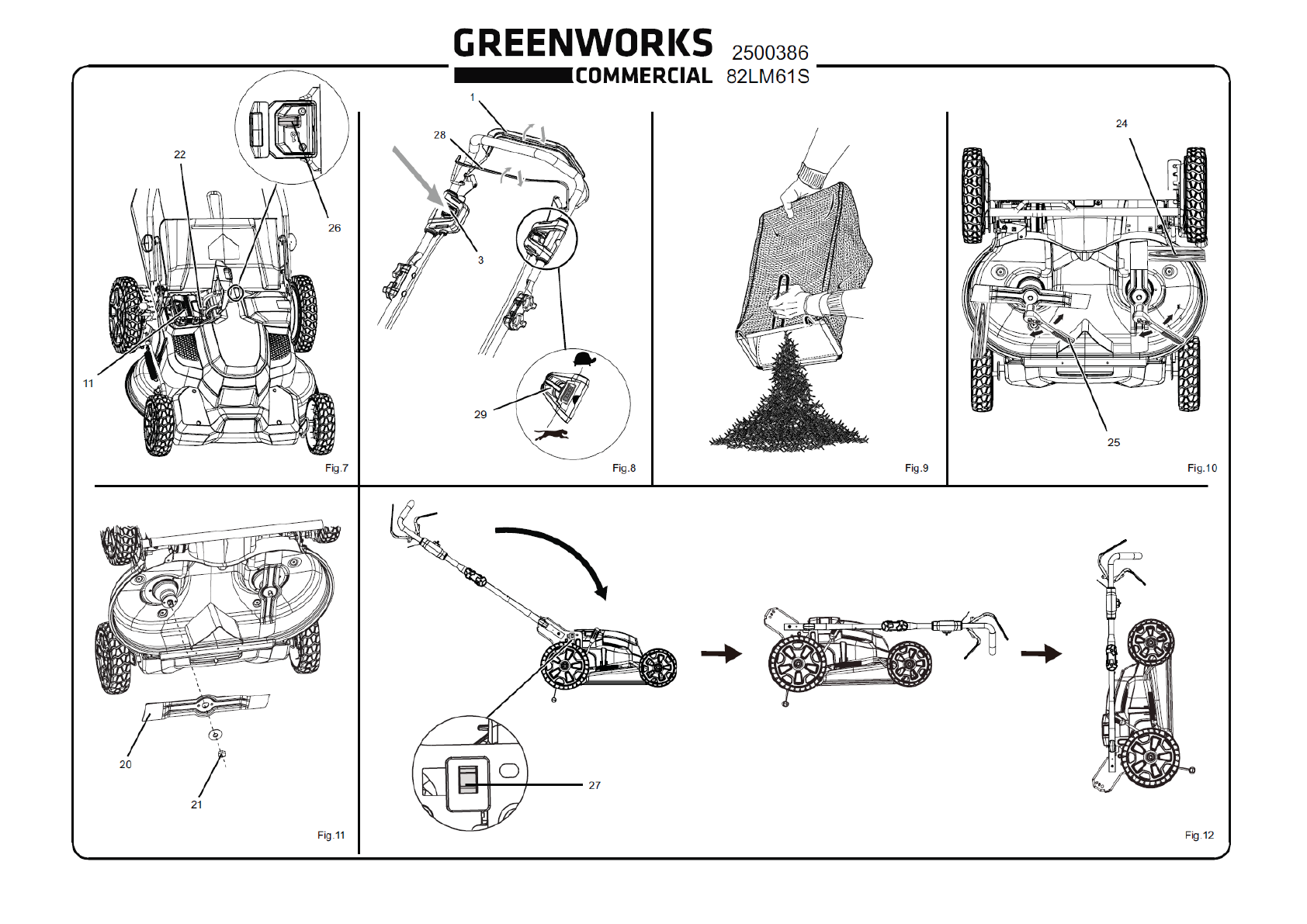 GREENWORKS COMMERCIAL 2500386 82LM61S

22

26

11

Fig.7

1

28

3

29

Fig.8

Fig.9

24

25

Fig.10

20

21

Fig.11

27

Fig.12