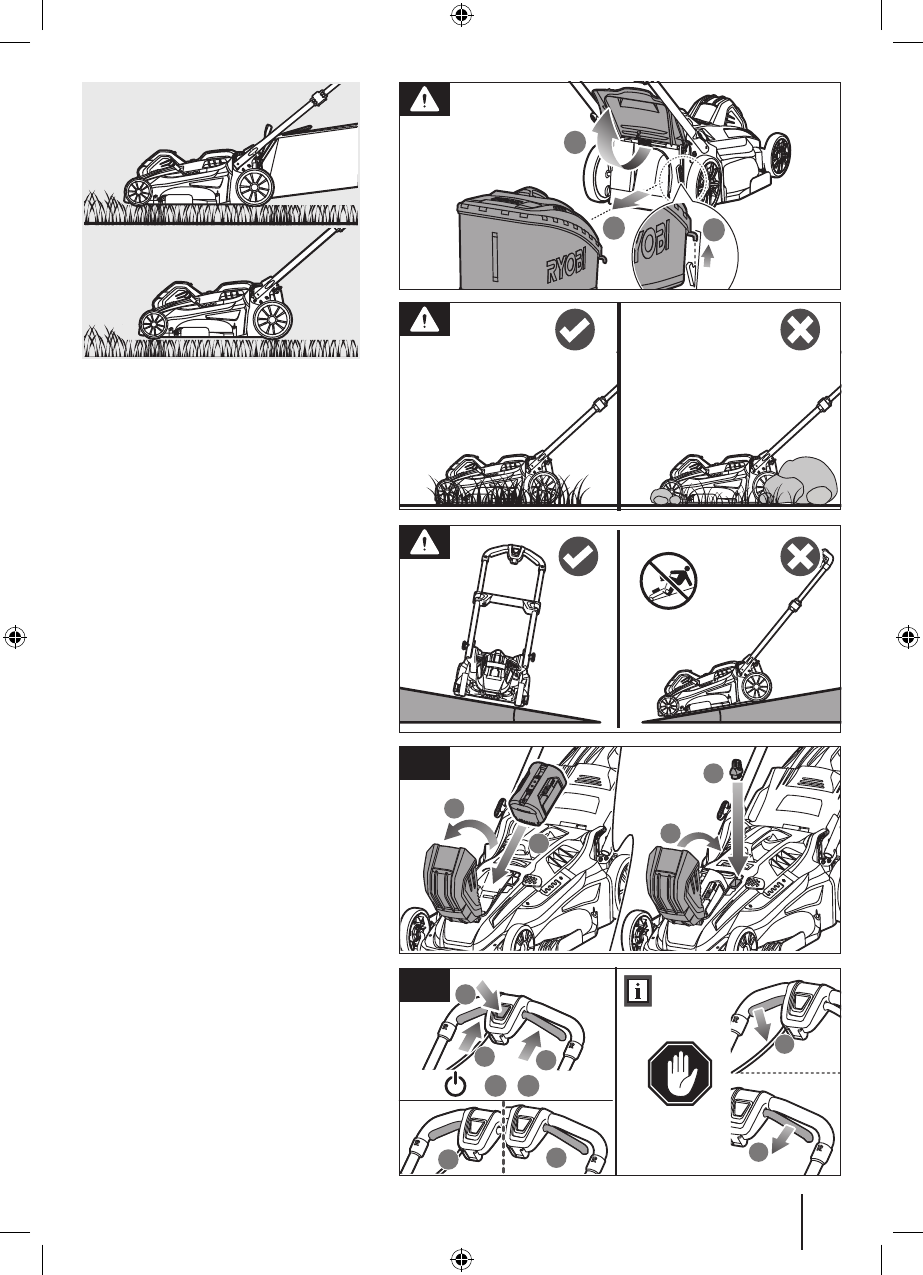 RYOBI

RYOBI