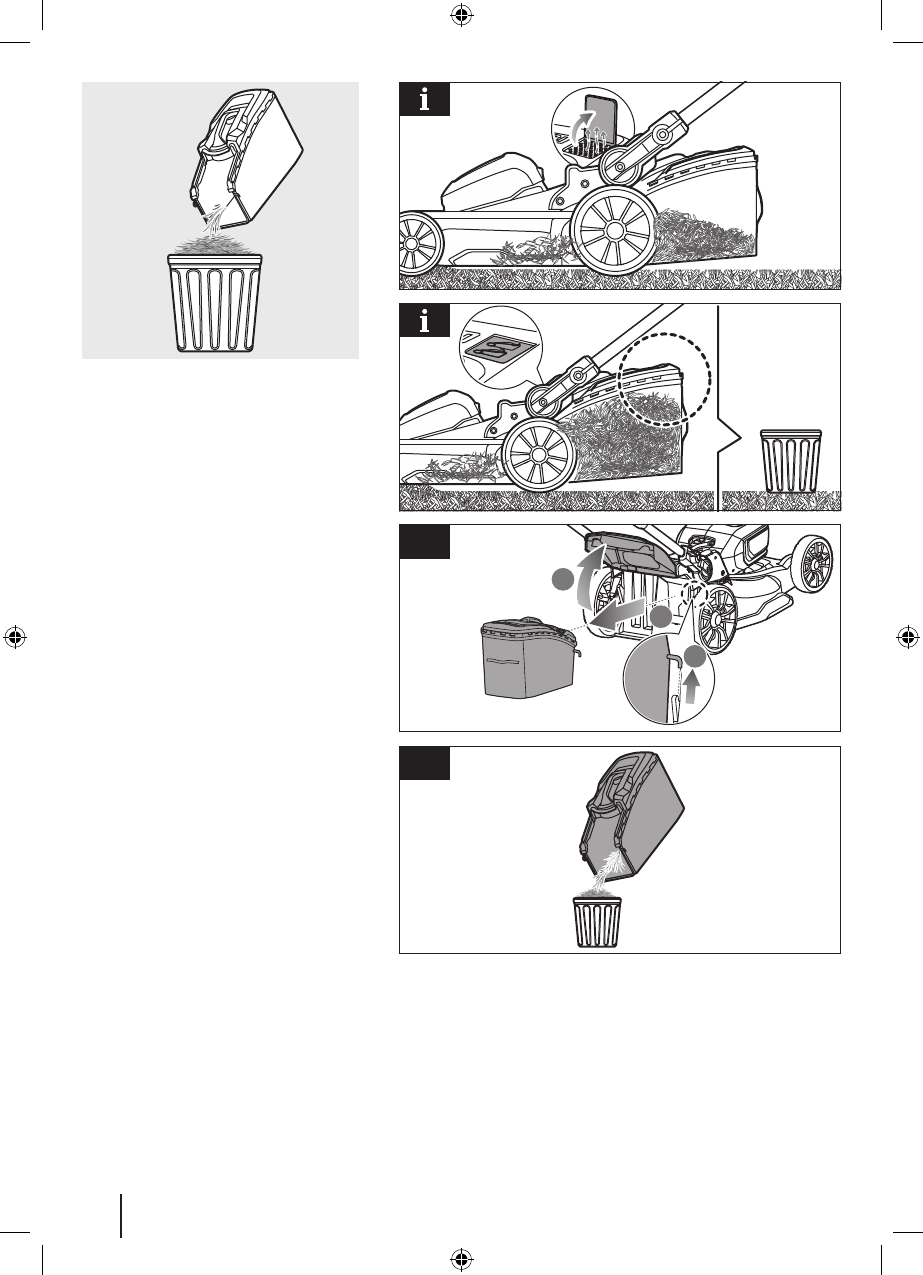 i

i