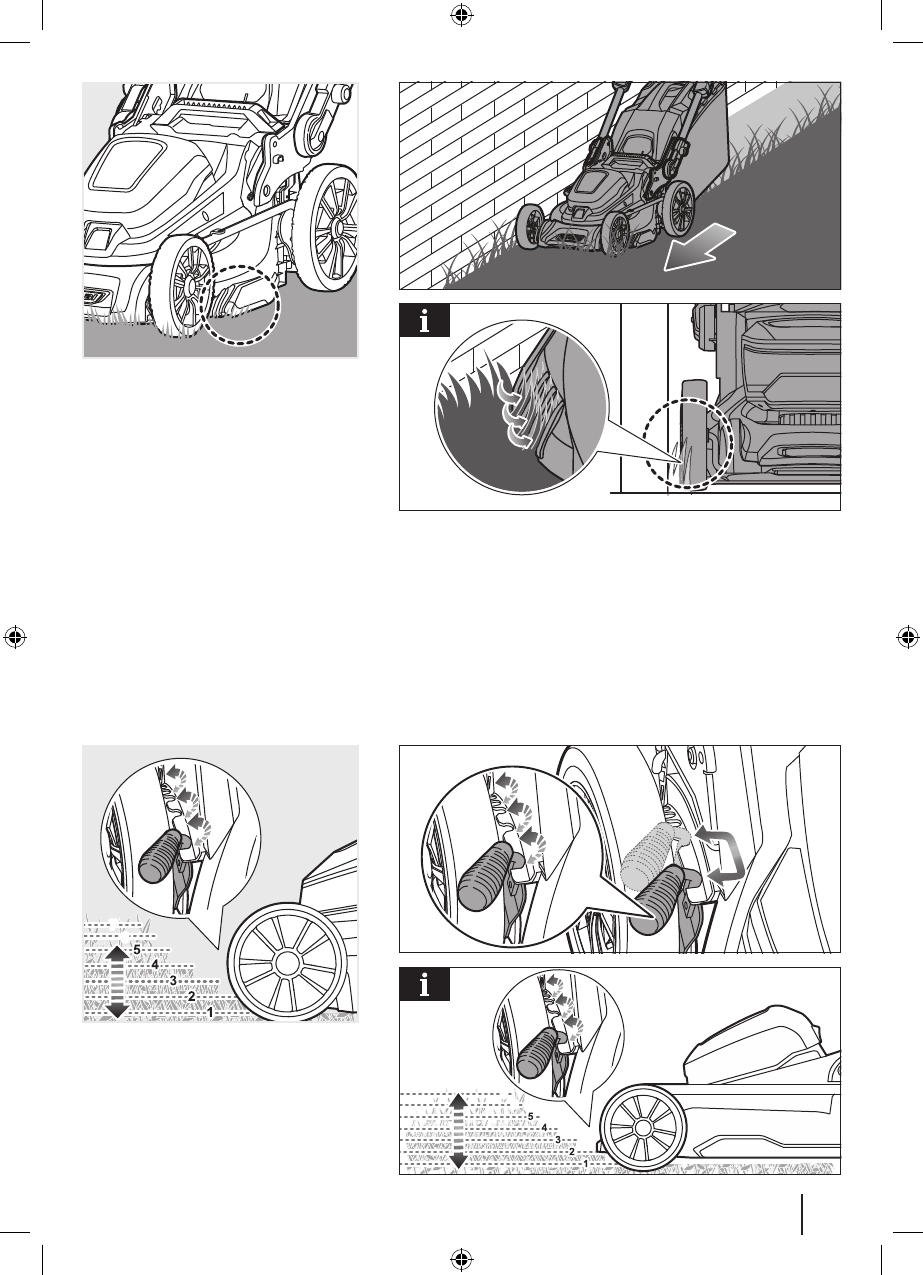 i

5
4
3
2
1

i

5
4
3
2
1