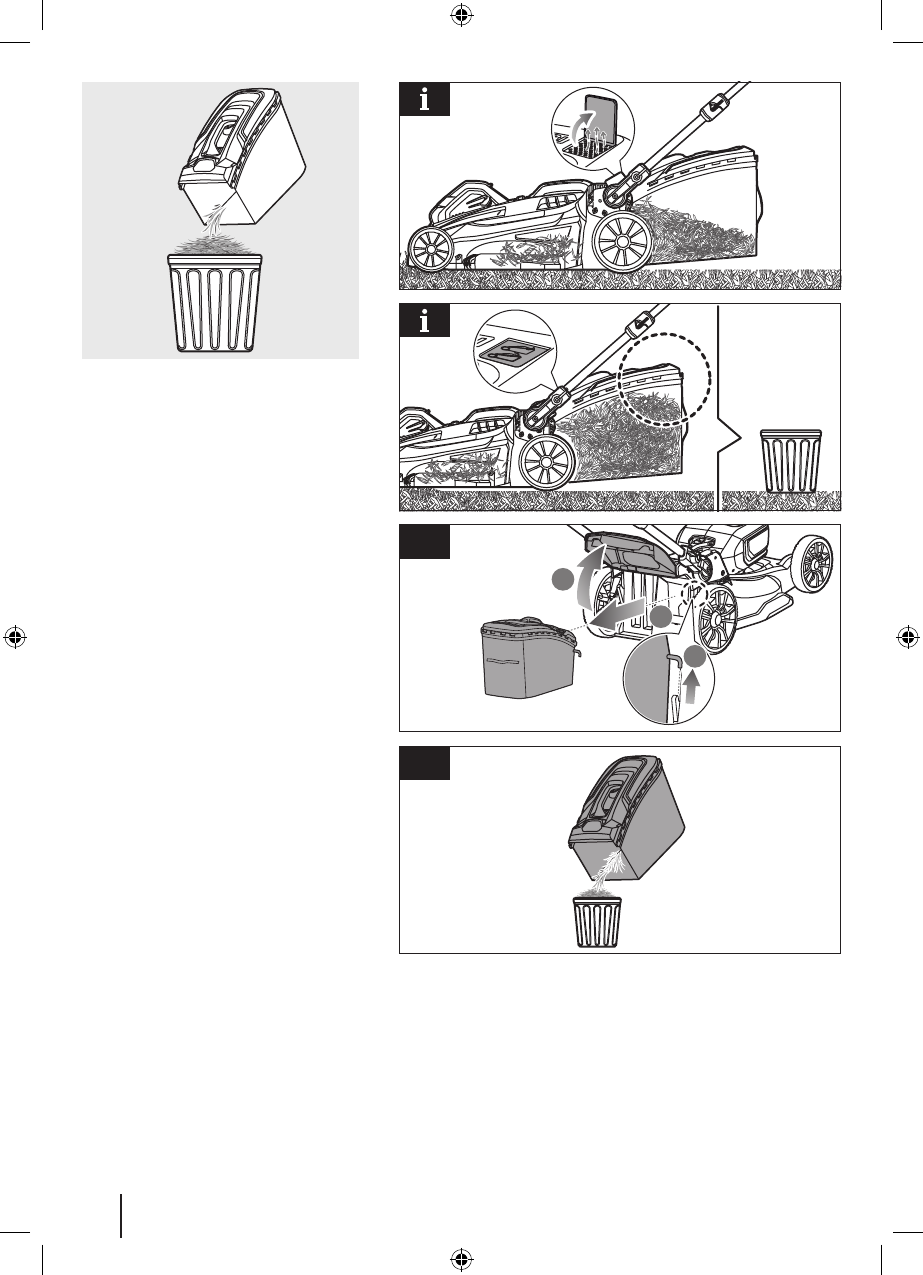 i

i