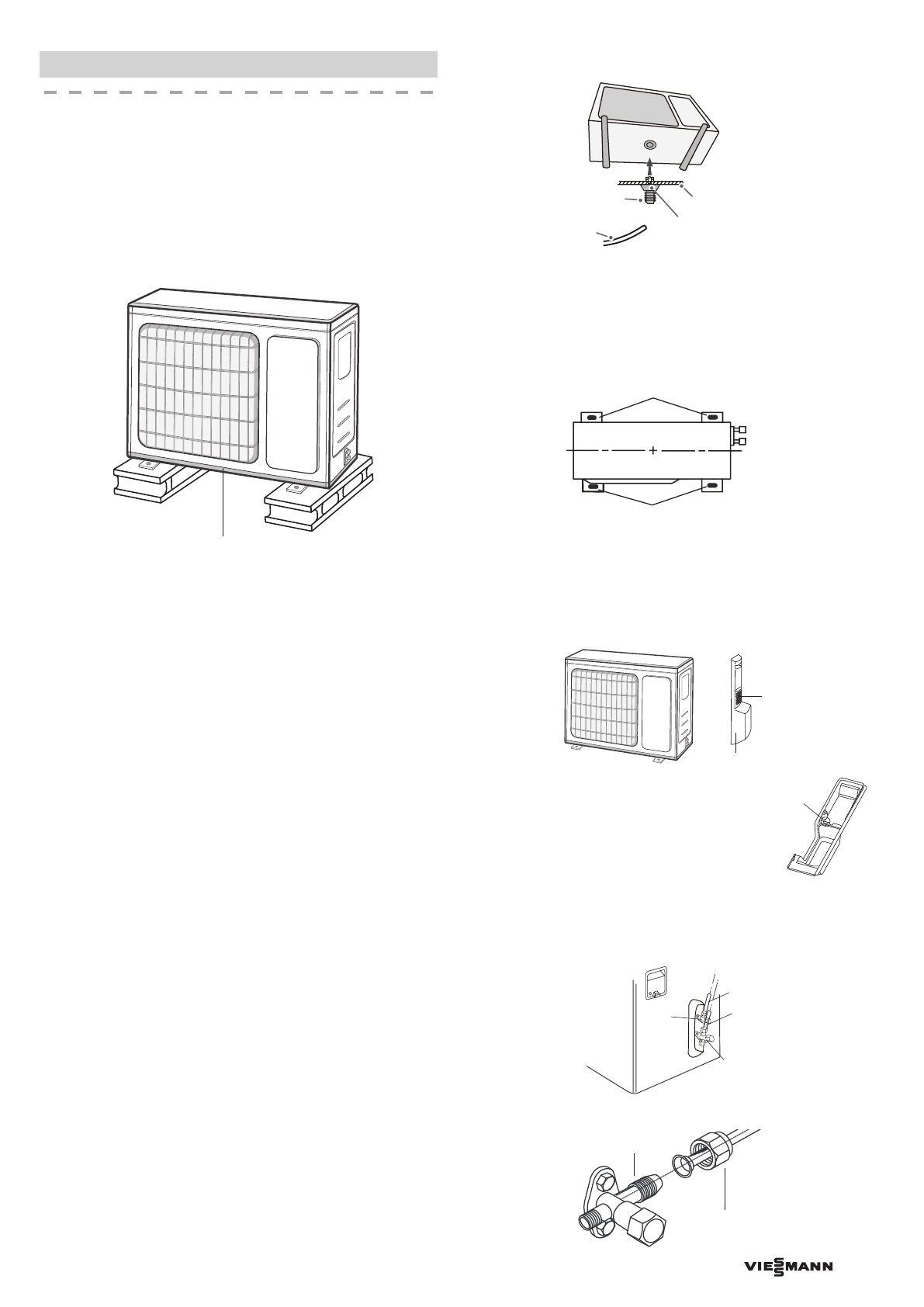 VIESSMANN