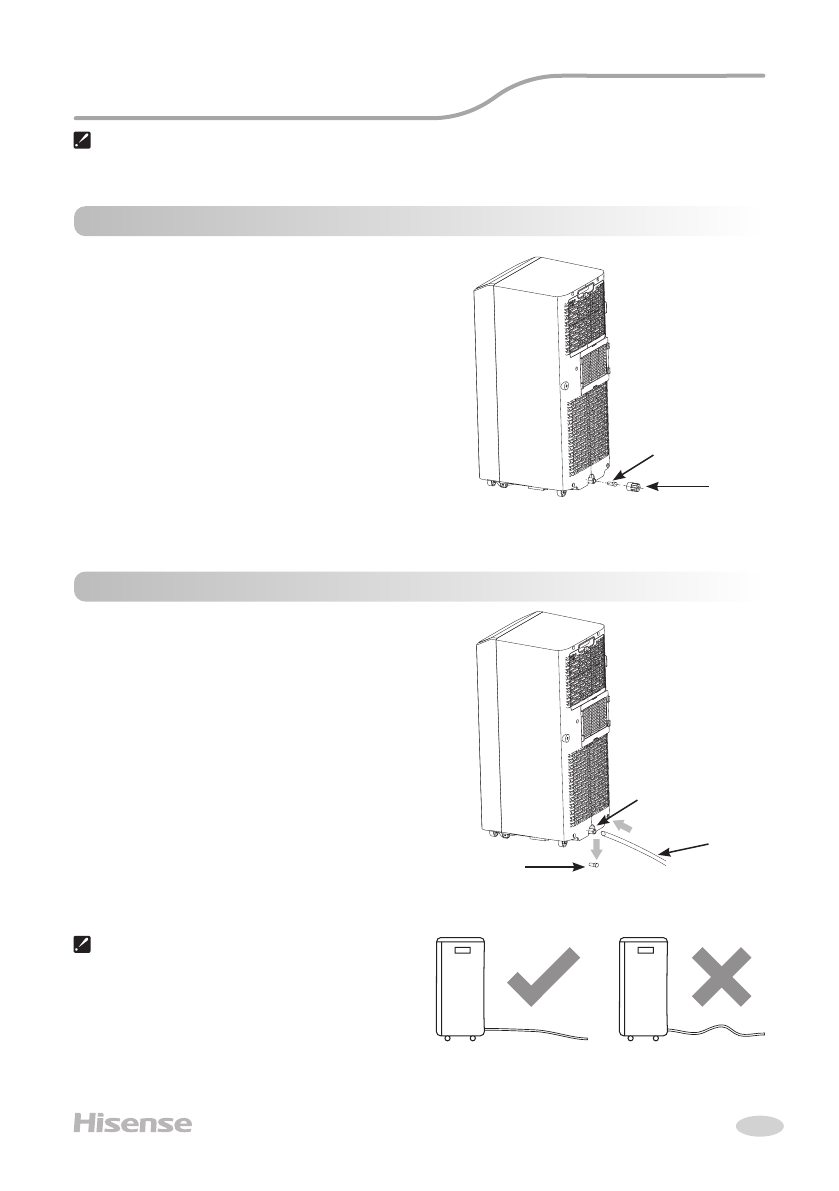 Hisense