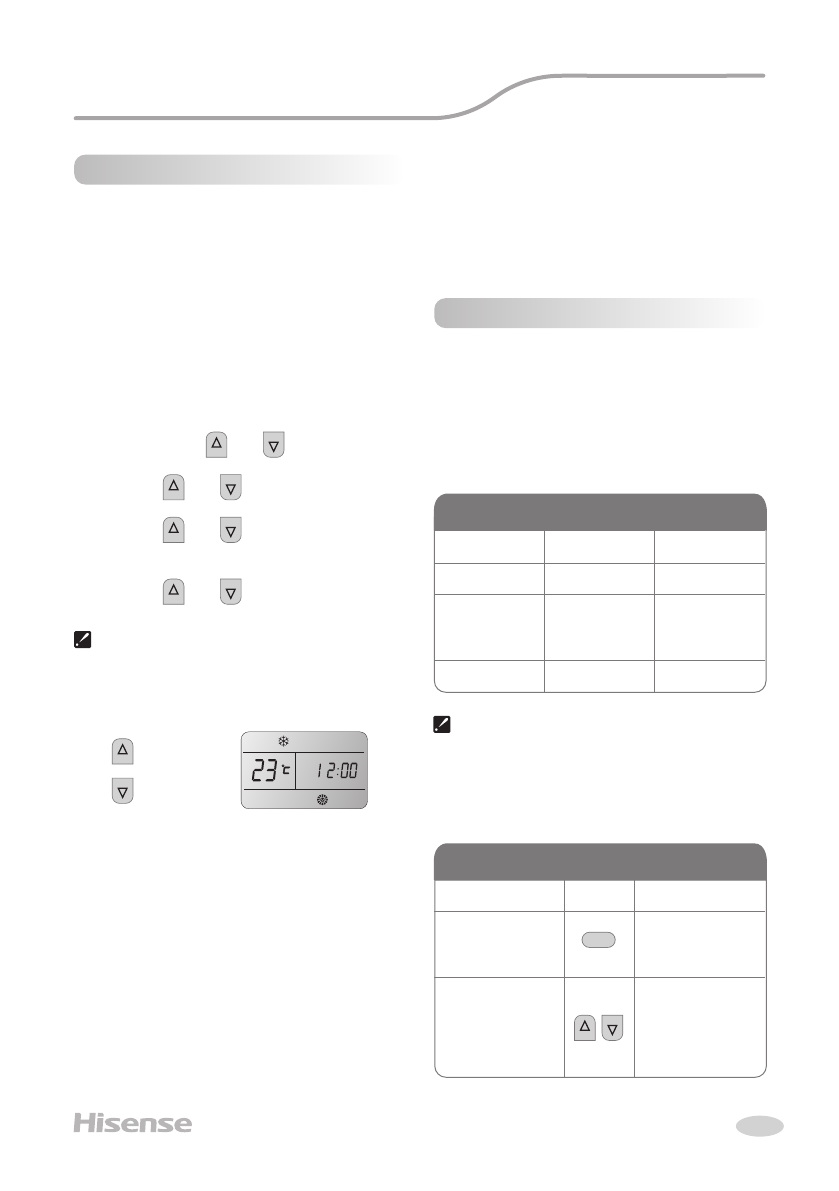 23 ℃ 12:00

Hisense