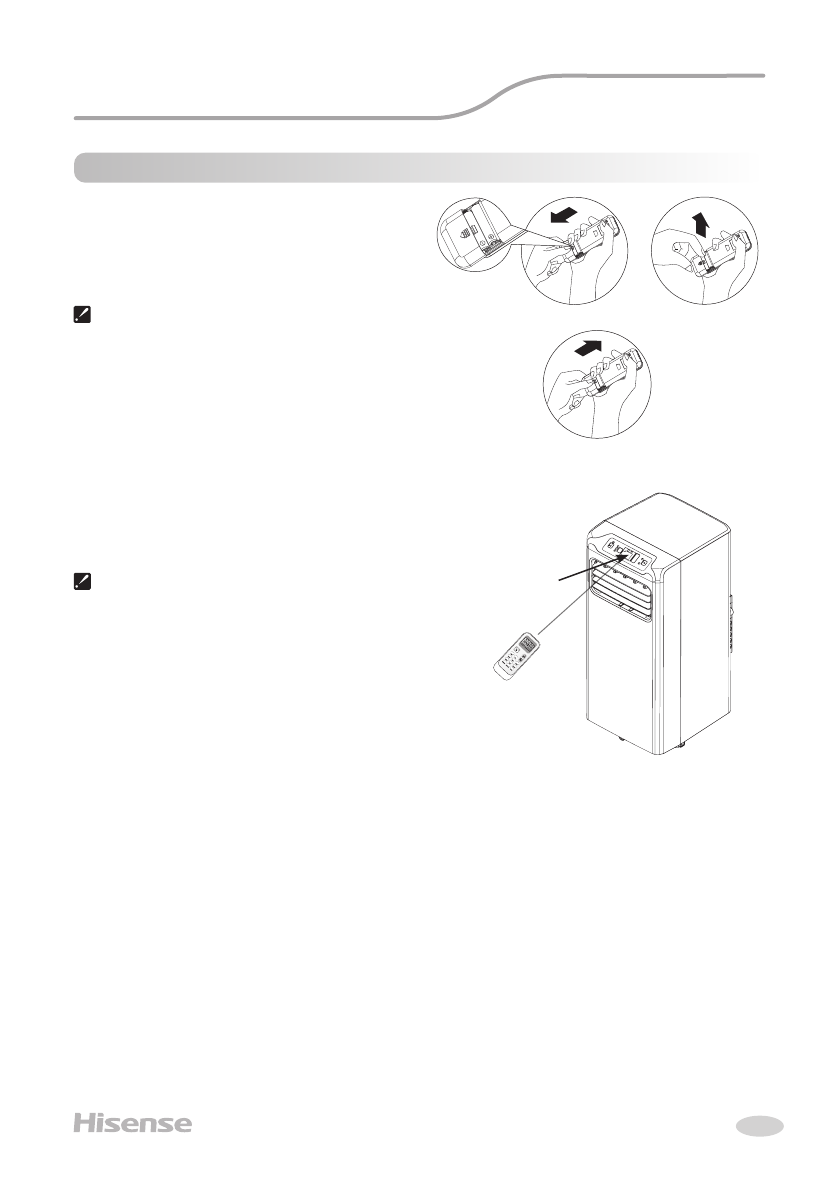 Hisense