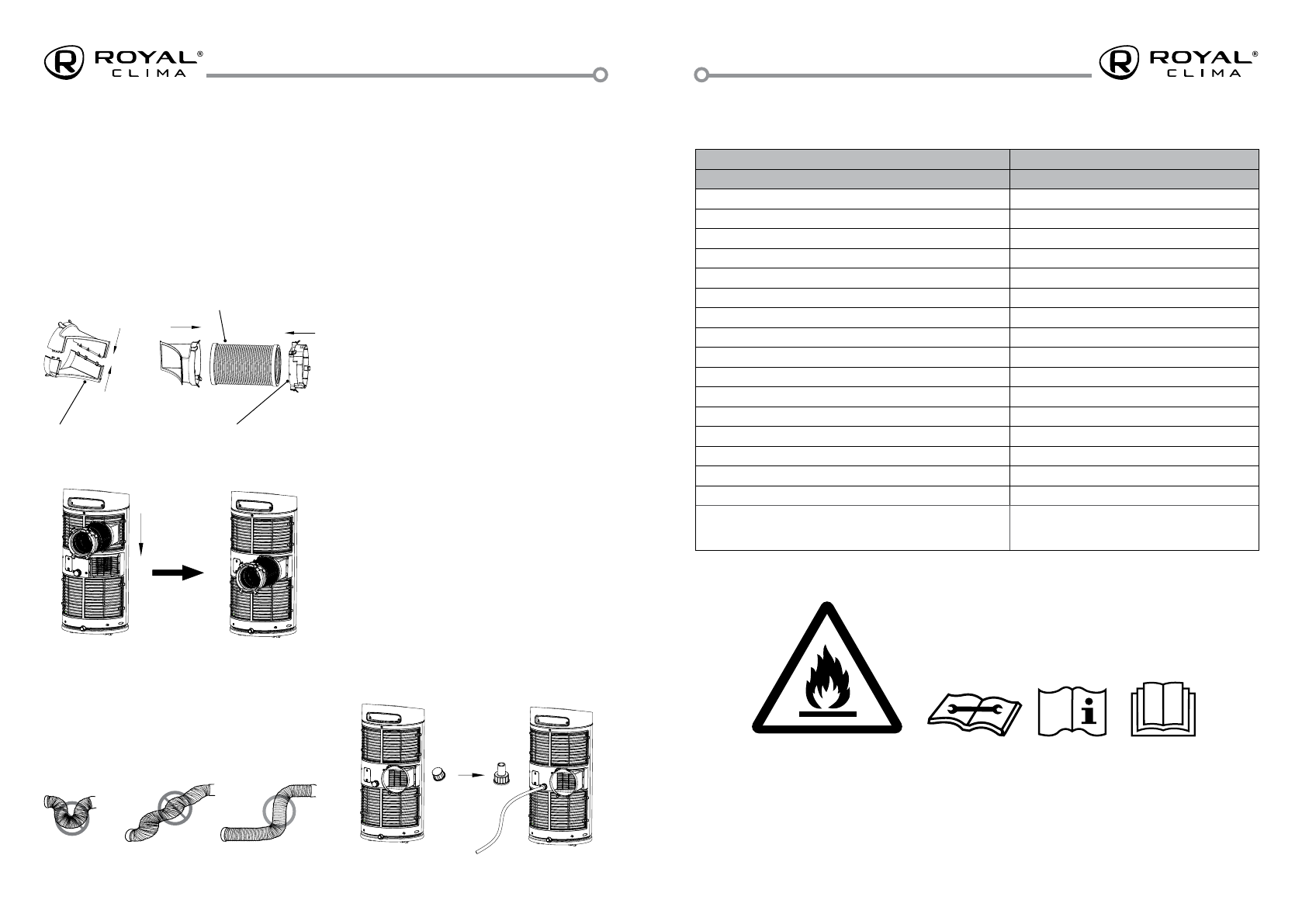 ROYAL® CLIMA

ROYAL® CLIMA