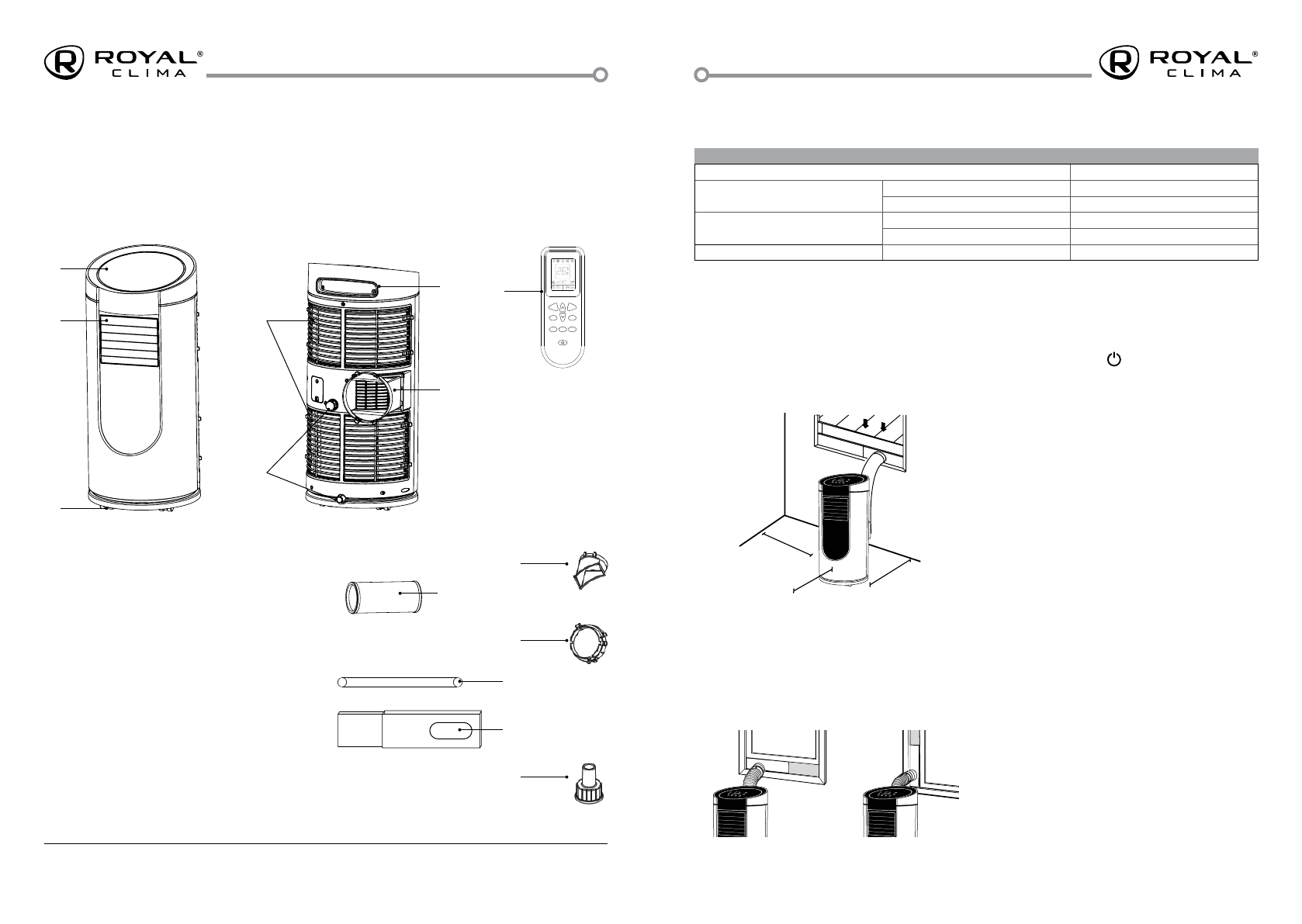 ROYAL® CLIMA

ROYAL® CLIMA