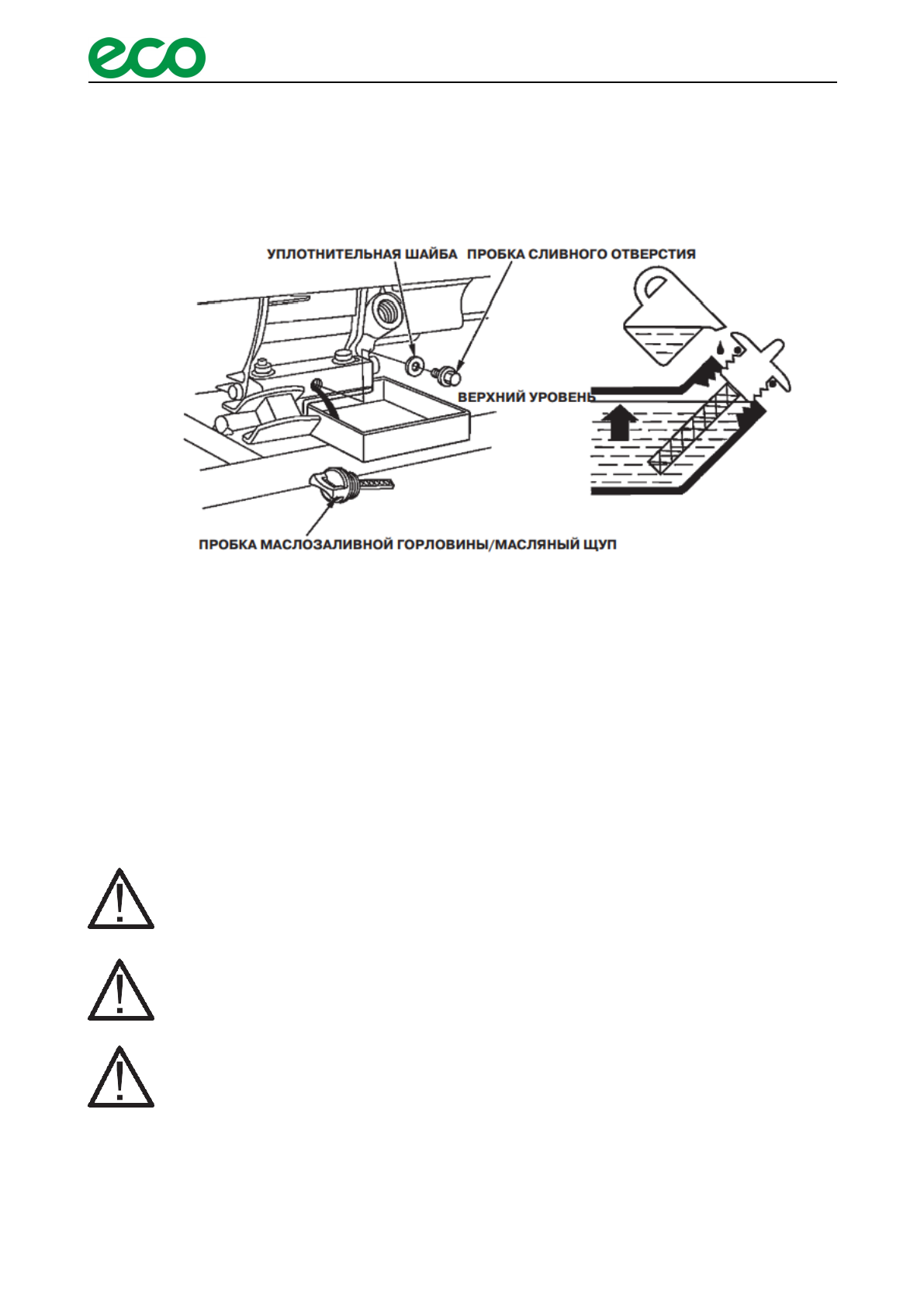 eco

УПЛОТНИТЕЛЬНАЯ ШАЙБА ПРОБКА СЛИВНОГО ОТВЕРСТИЯ

ВЕРХНИЙ УРОВЕНЬ

ПРОБКА МАСЛОЗАЛИВНОЙ ГОРЛОВИНЫ/МАСЛЯНЫЙ ЩУП