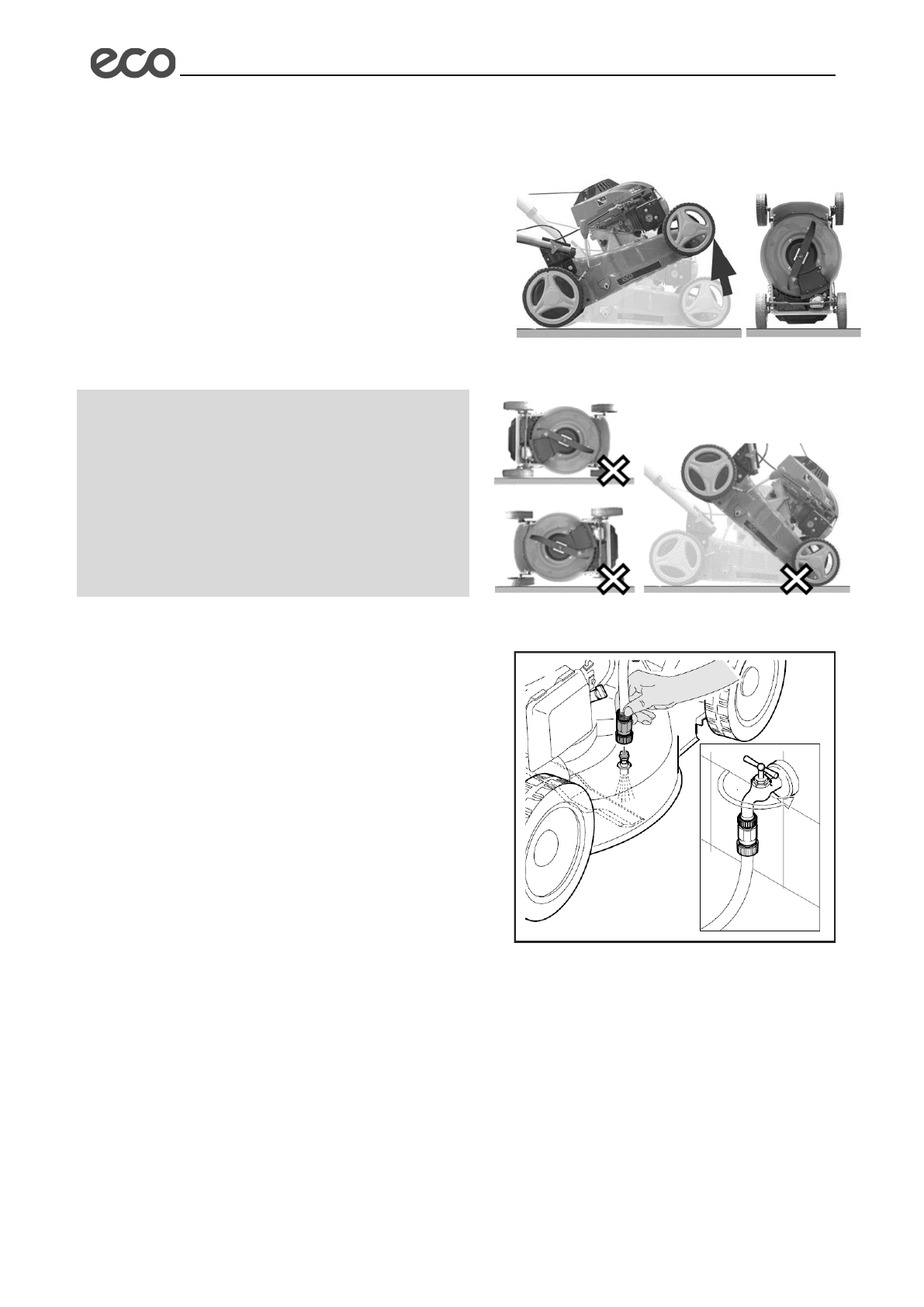 eco