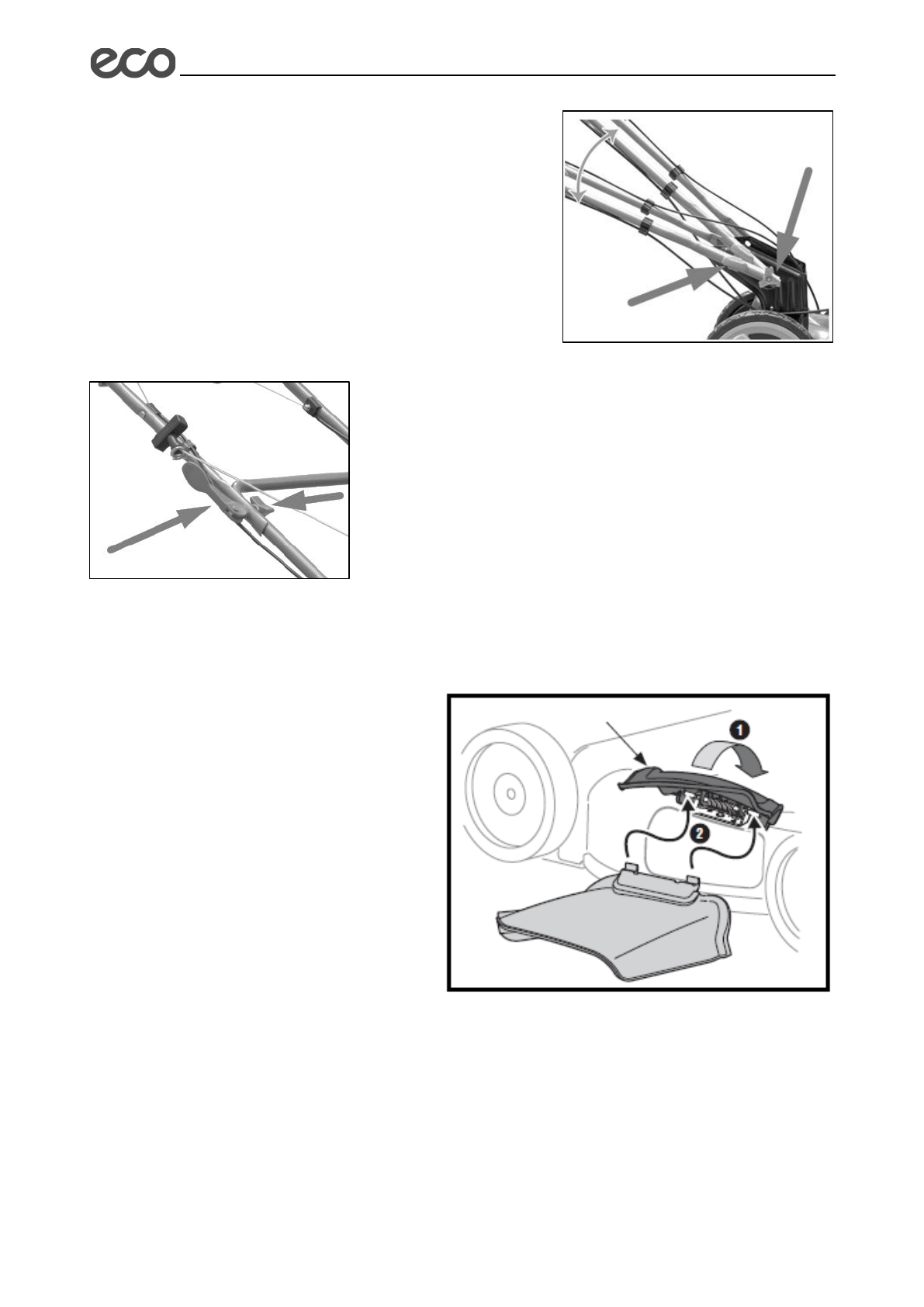 eco

1

2