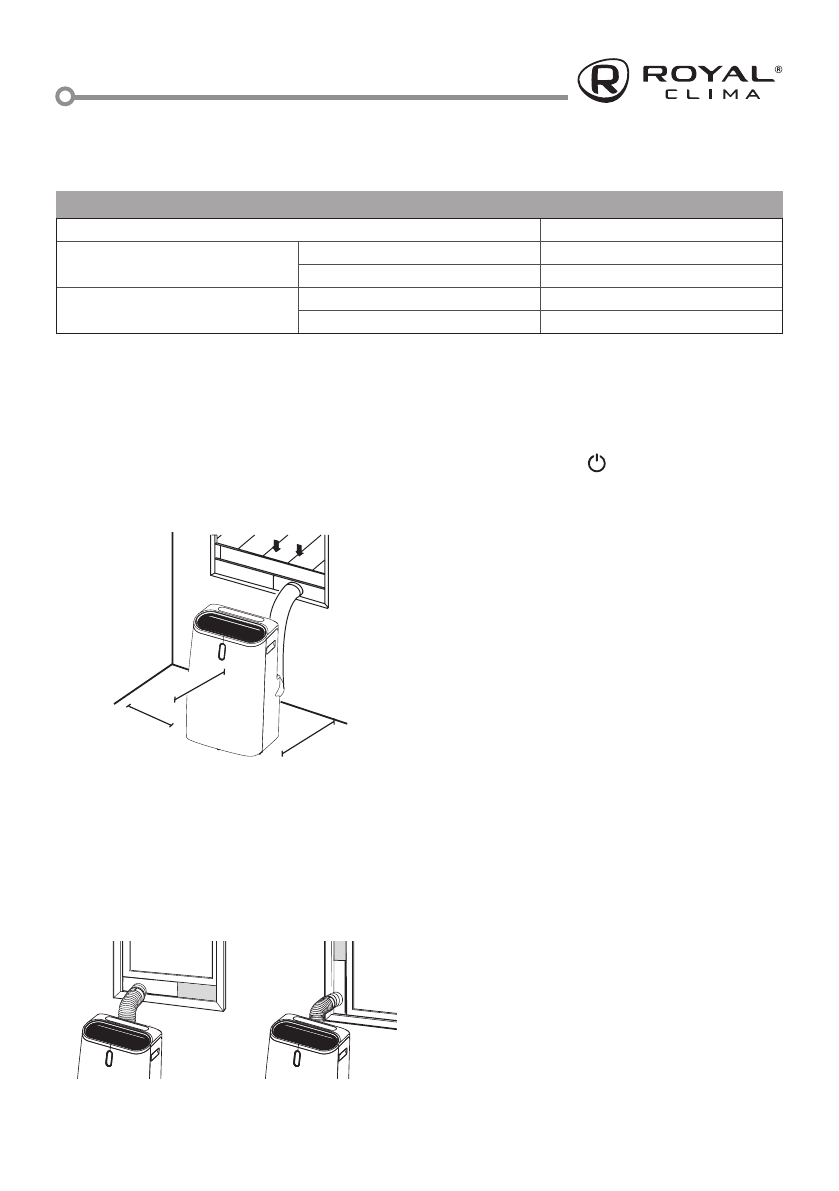 ROYAL® CLIMA