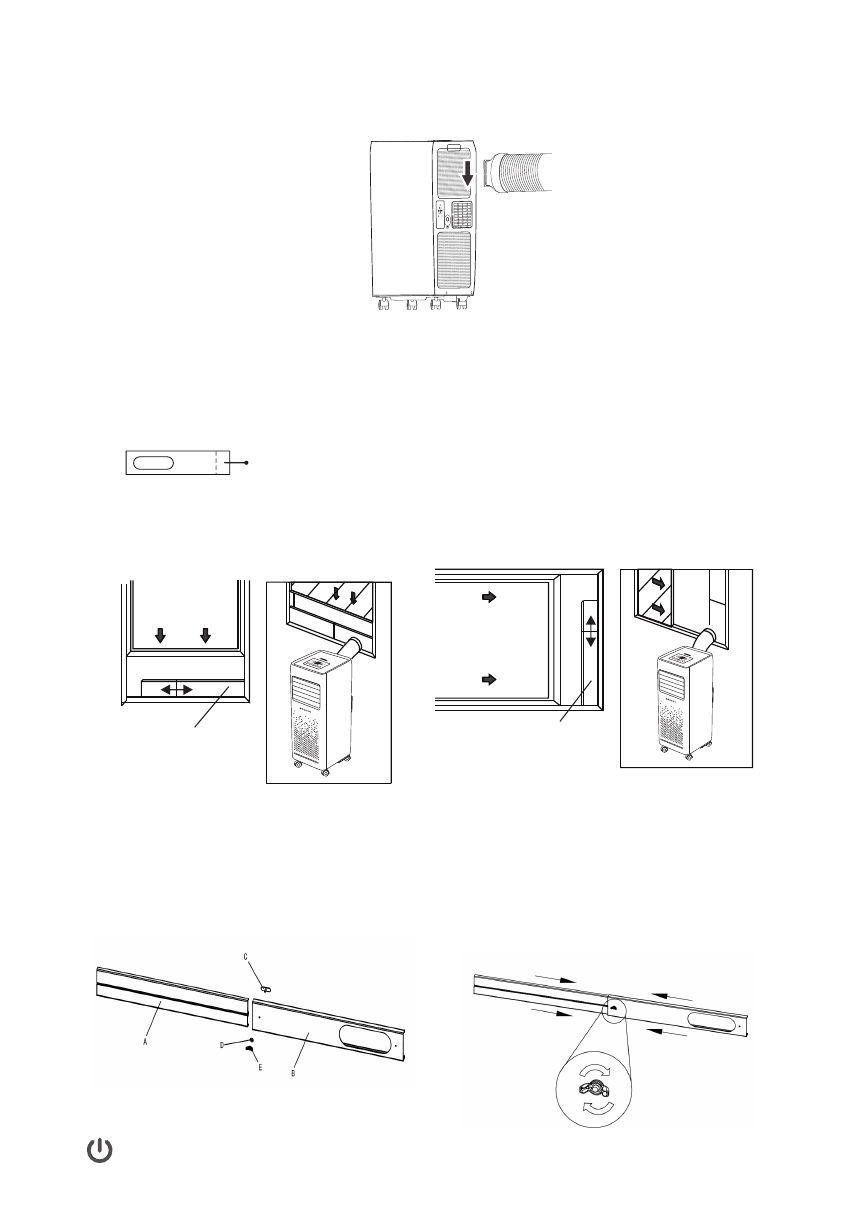 C

A

D

E

B