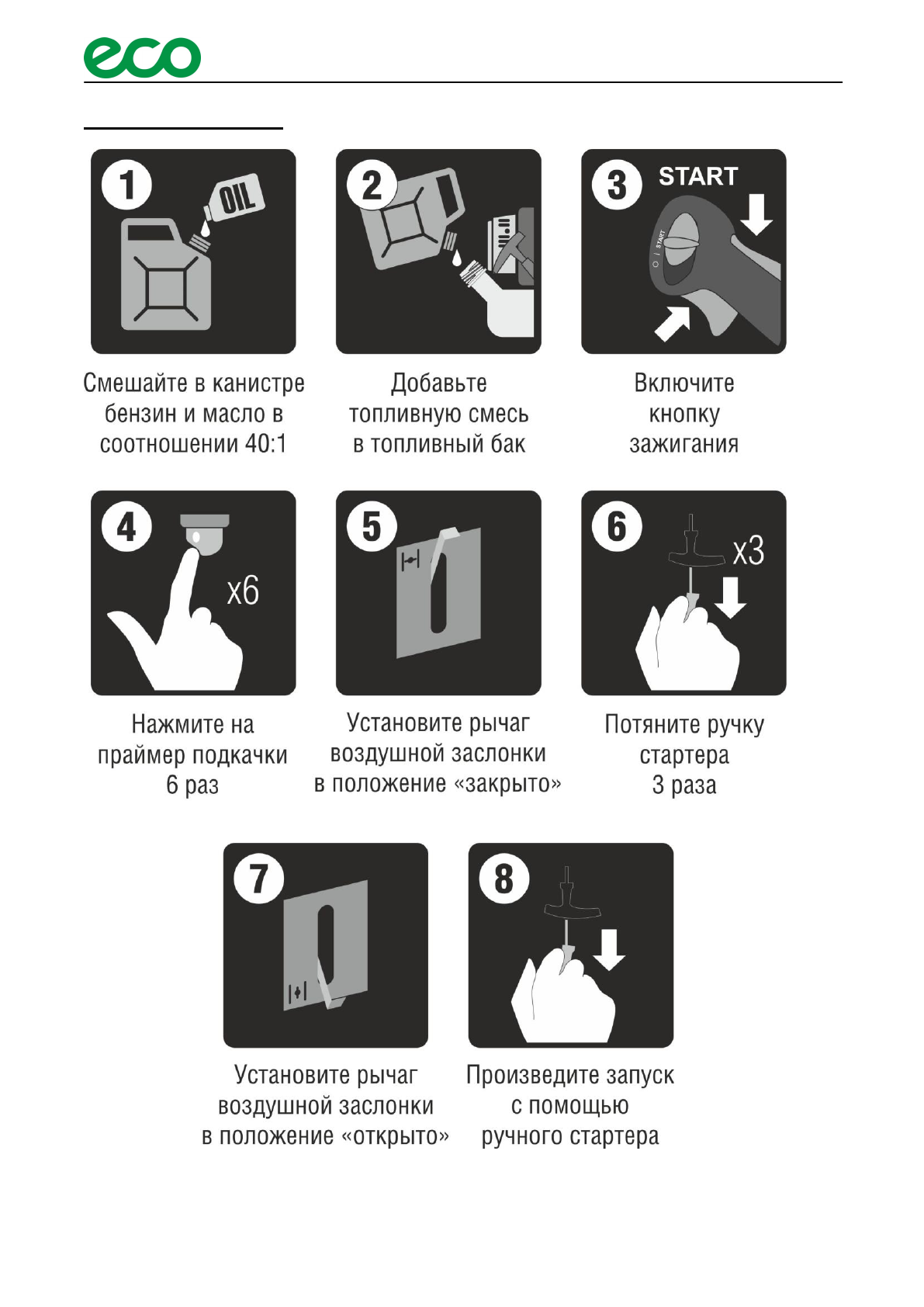 eco

1 OIL

Смешайте в канистре бензин и масло в соотношении 40:1

2

Добавьте топливную смесь в топливный бак

3 START

O I START

Включите кнопку зажигания

4 x6

Нажмите на праймер подкачки 6 раз

5

Установите рычаг воздушной заслонки в положение «закрыто»

6 x3

Потяните ручку стартера 3 раза

7

Установите рычаг воздушной заслонки в положение «открыто»

8

Произведите запуск с помощью ручного стартера