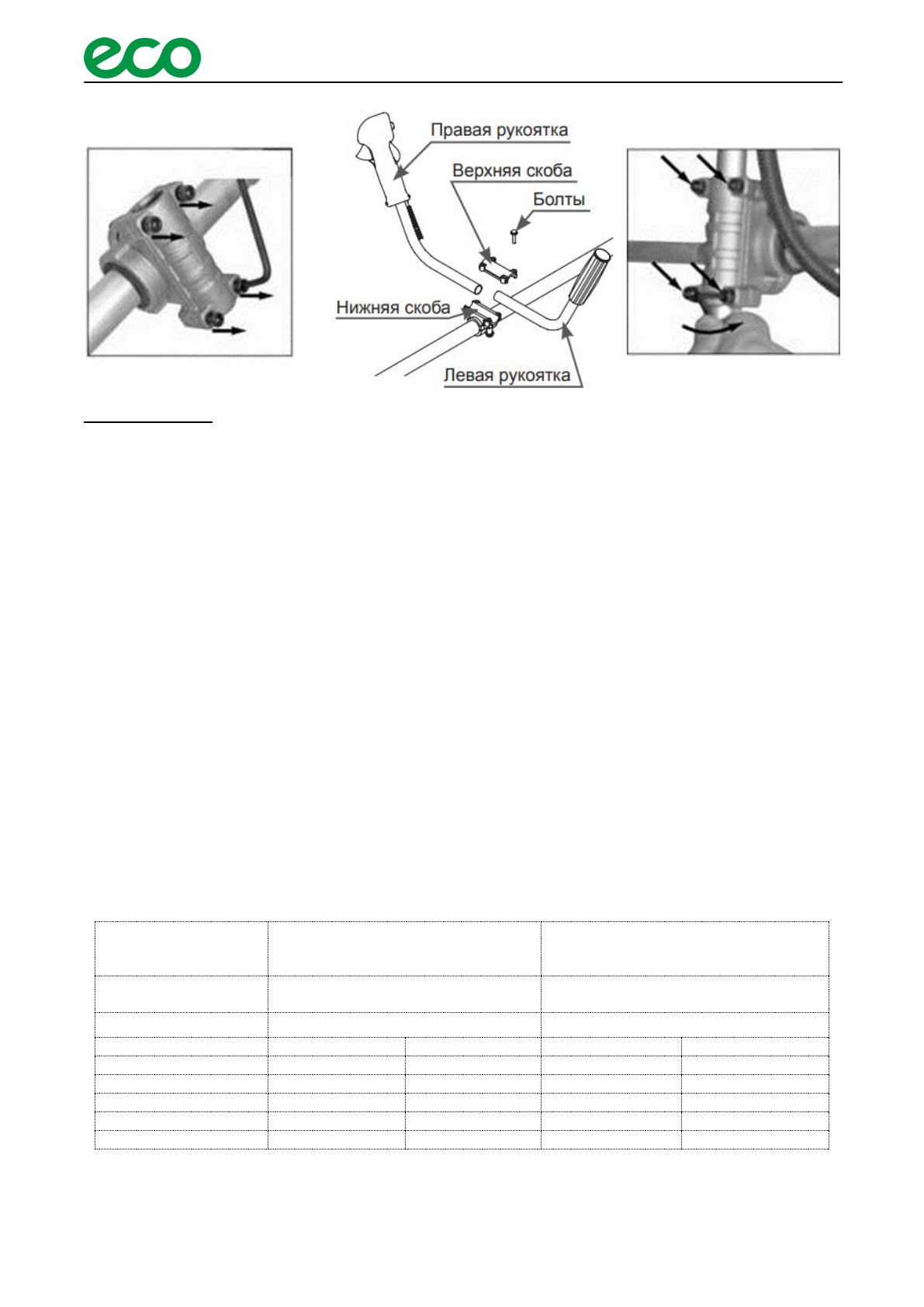 eco

Правая рукоятка

Верхняя скоба

Болты

Нижняя скоба

Левая рукоятка