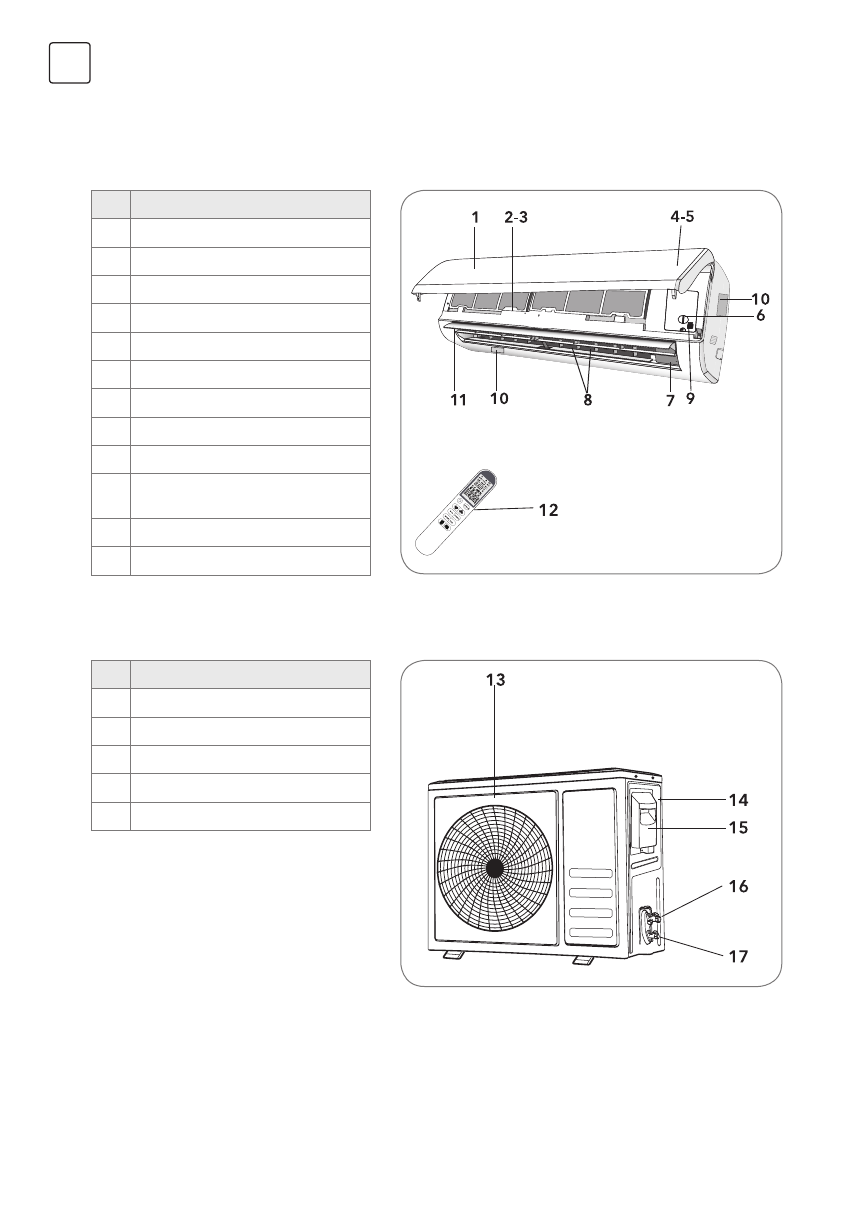 1
2-3
4-5
10
6
11
10
8
7
9
12

13
14
15
16
17