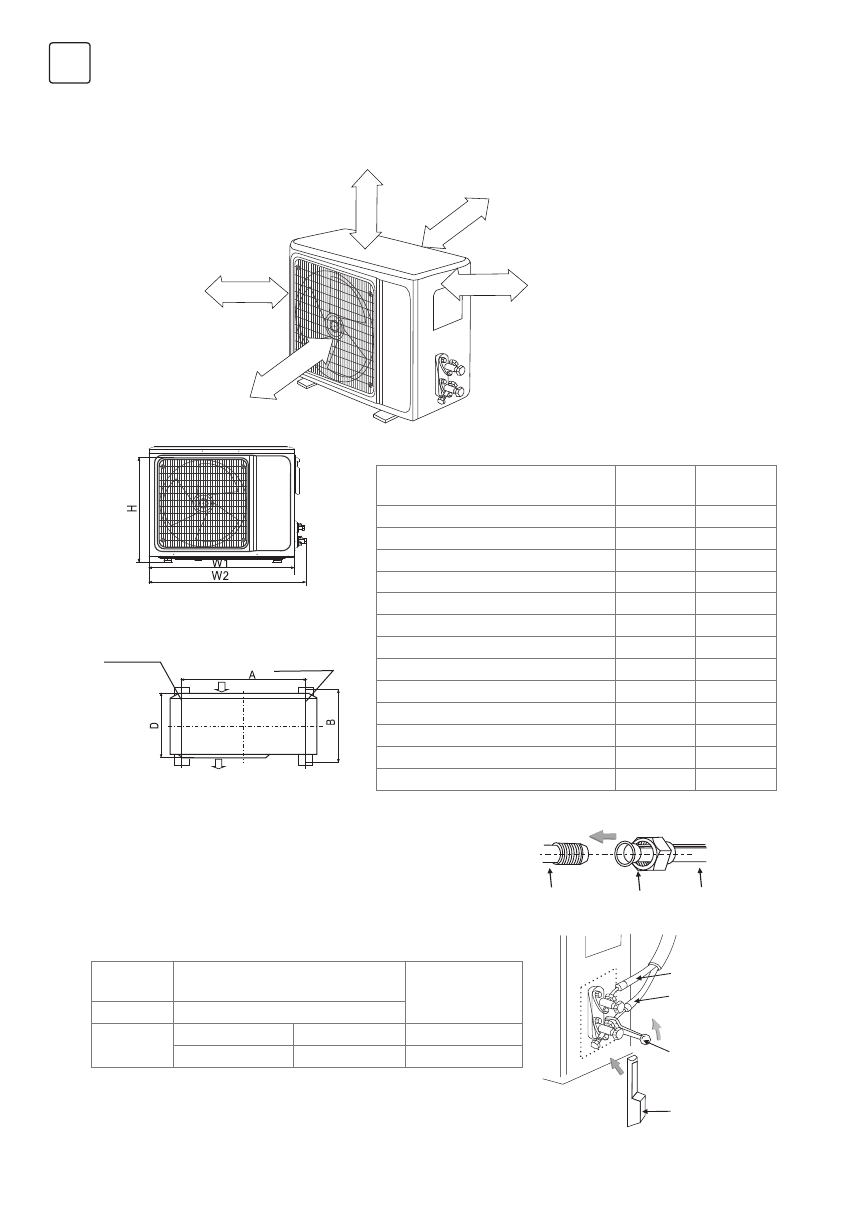 H

W1

W2

A

D

B