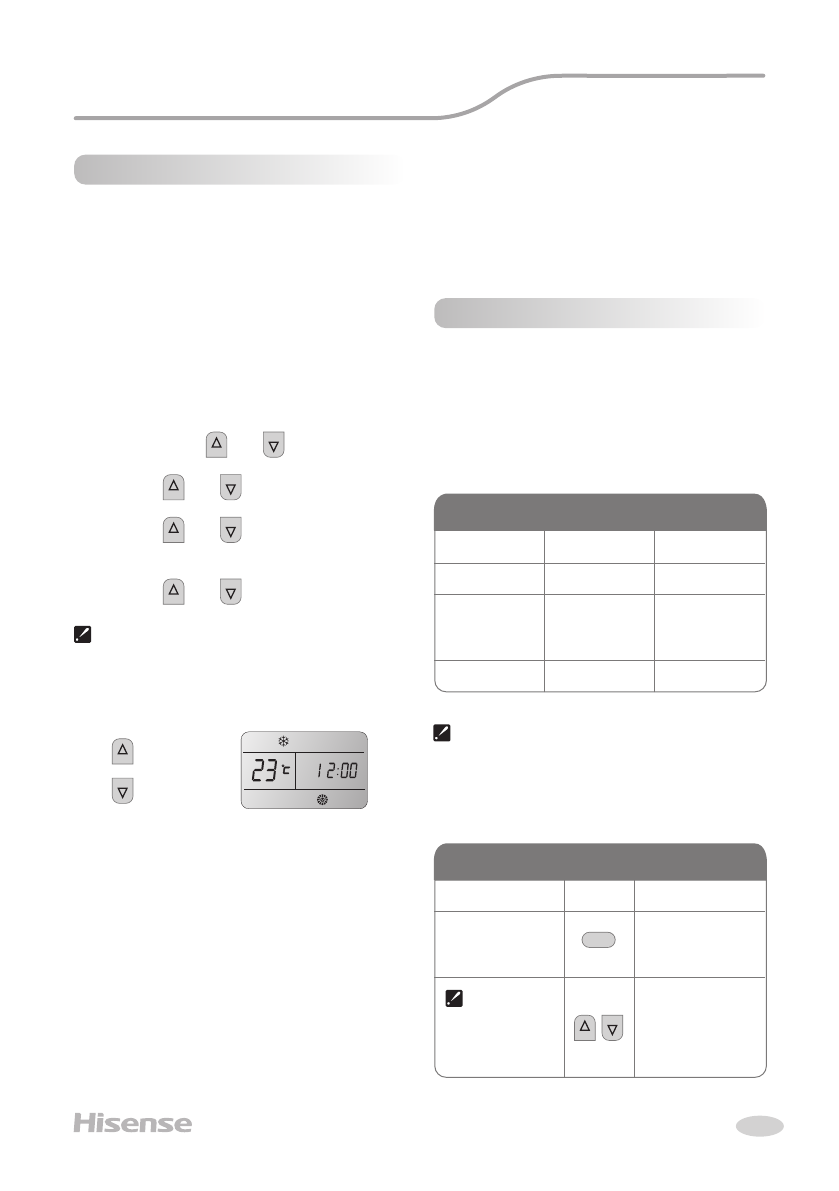 23 ℃ 12:00

Hisense