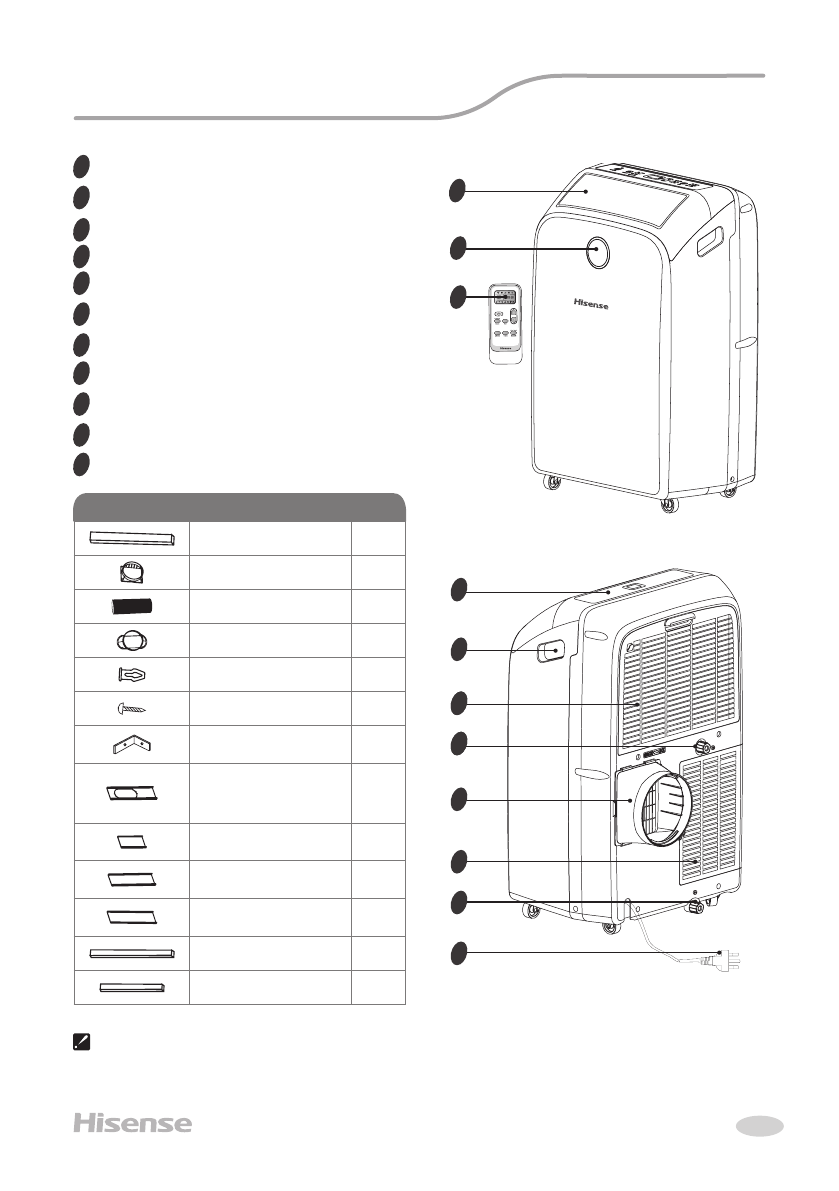 Hisense

Hisense