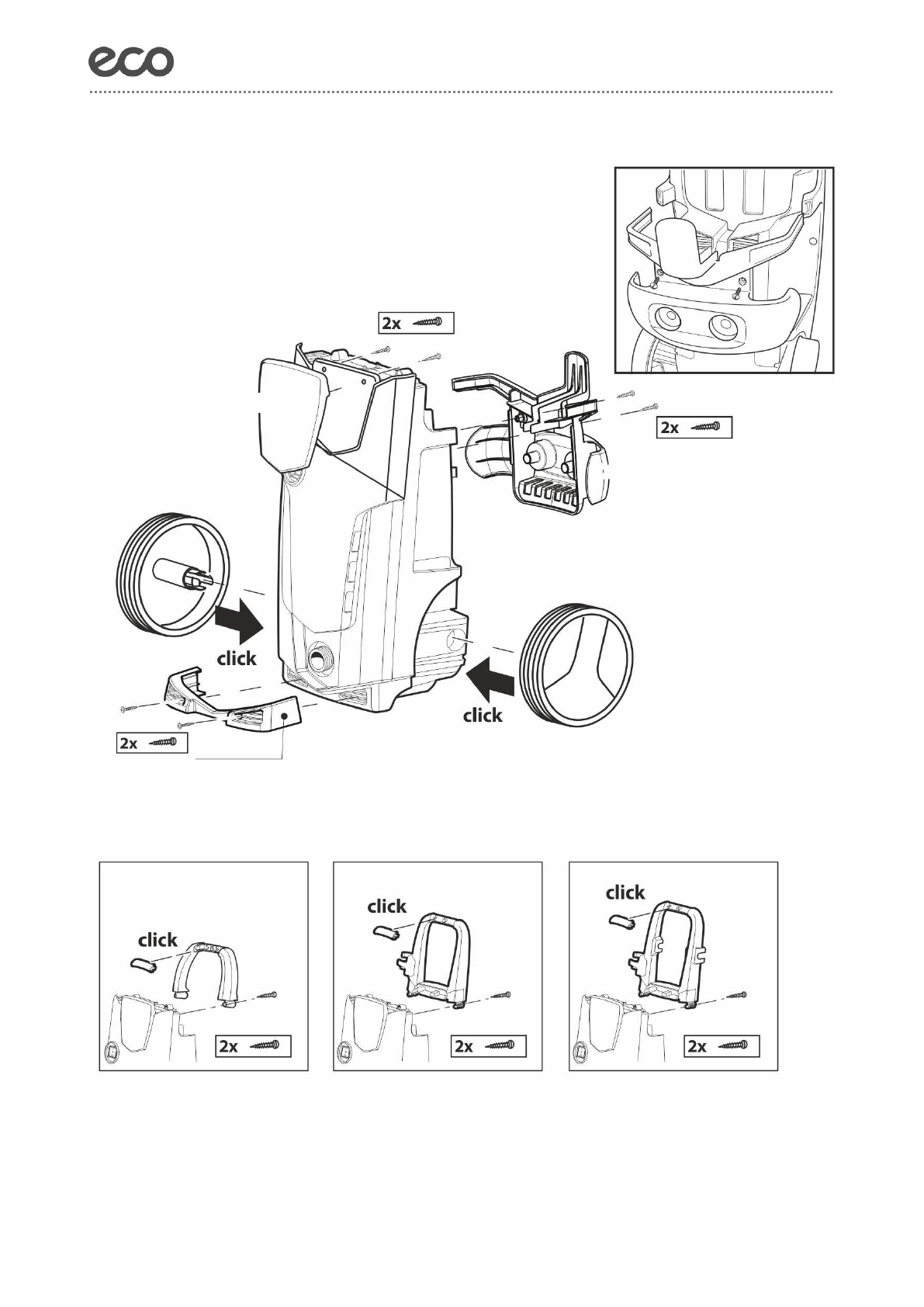 eco

2x

2x

click

click

2x

click

2x

click

2x

click

2x