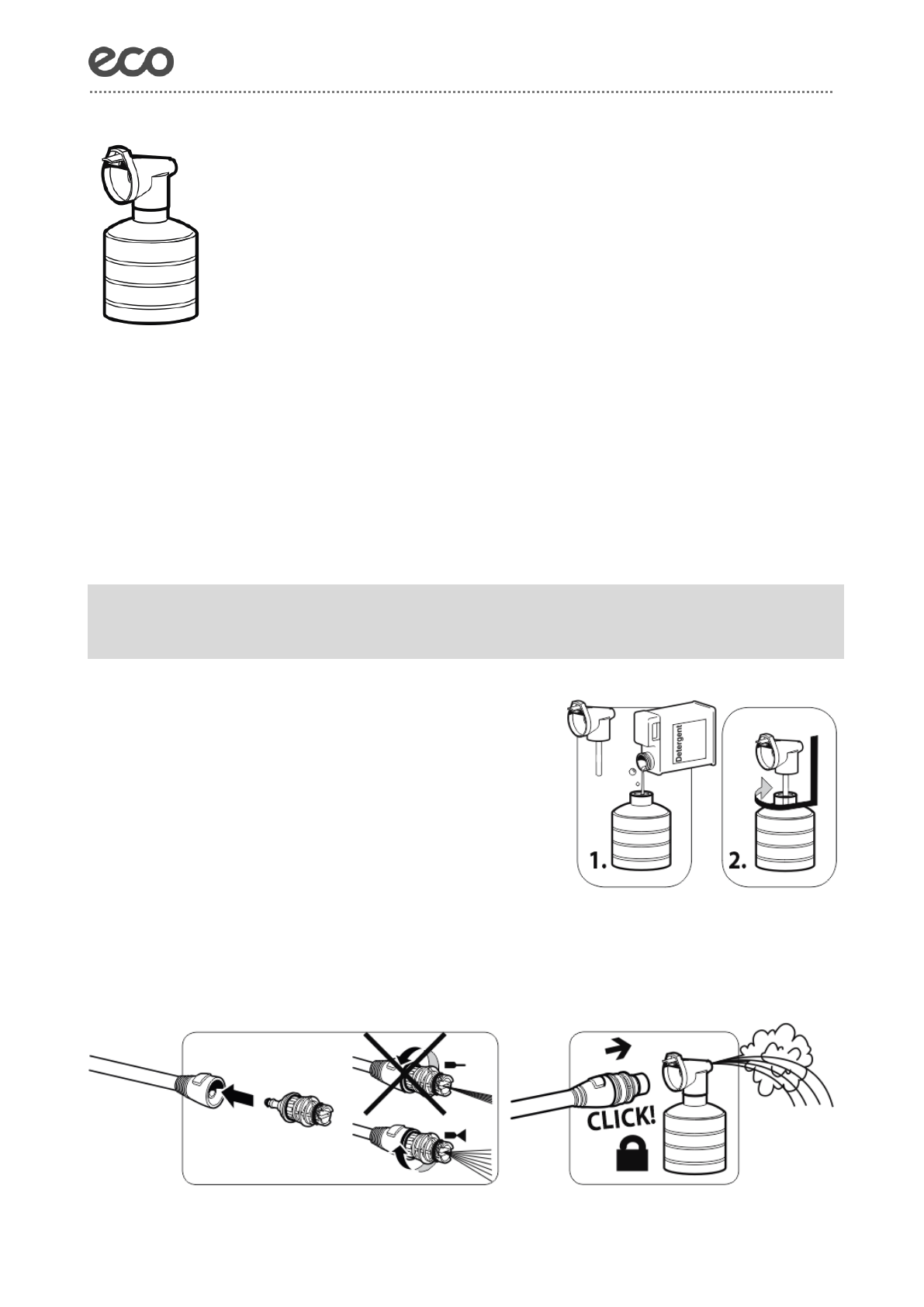 eco

Detergent

1.

2.

CLICK!