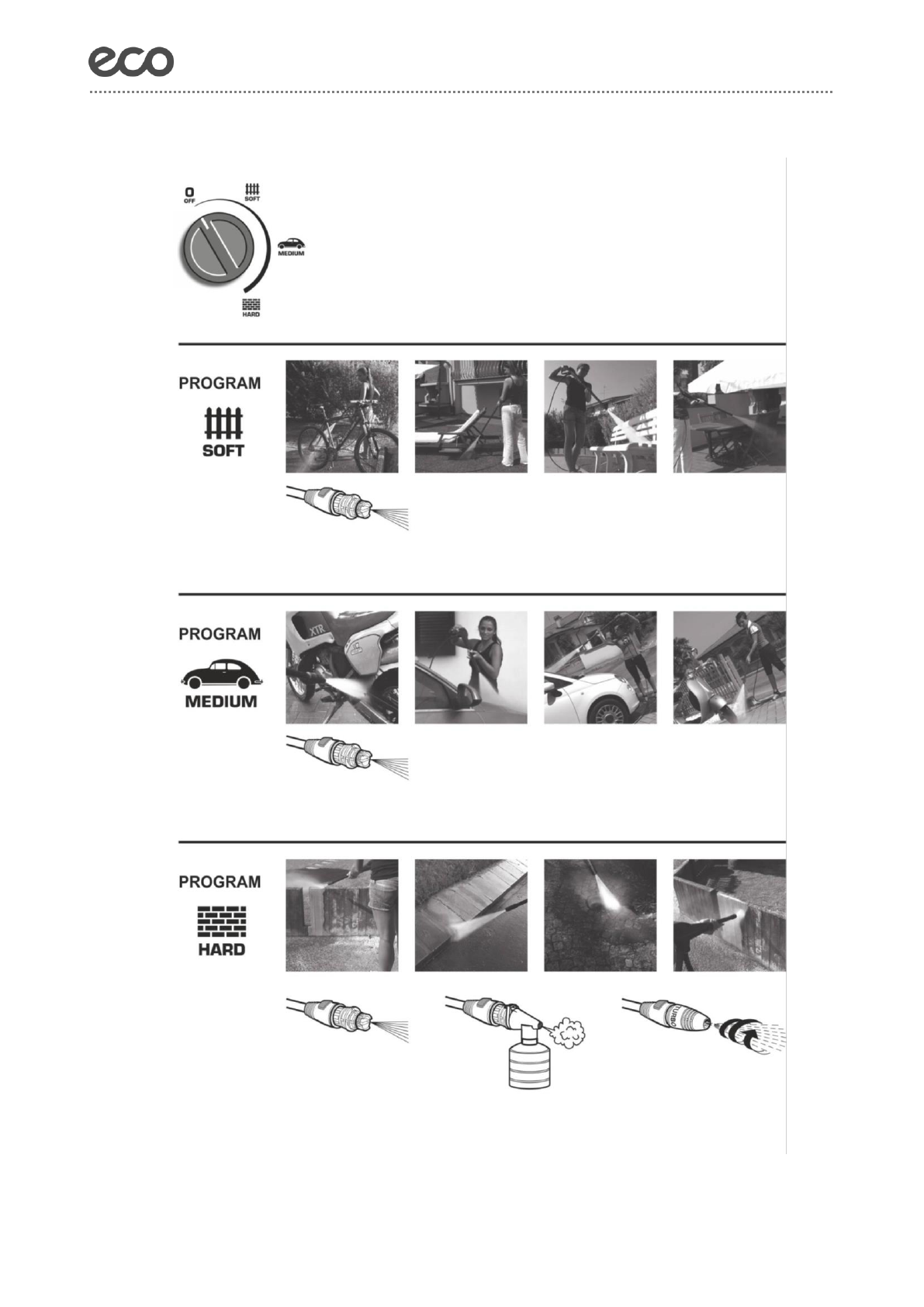 eco

0
OFF

SOFT

MEDIUM

HARD

PROGRAM
SOFT

PROGRAM
MEDIUM

XTR

PROGRAM
HARD

TURBO