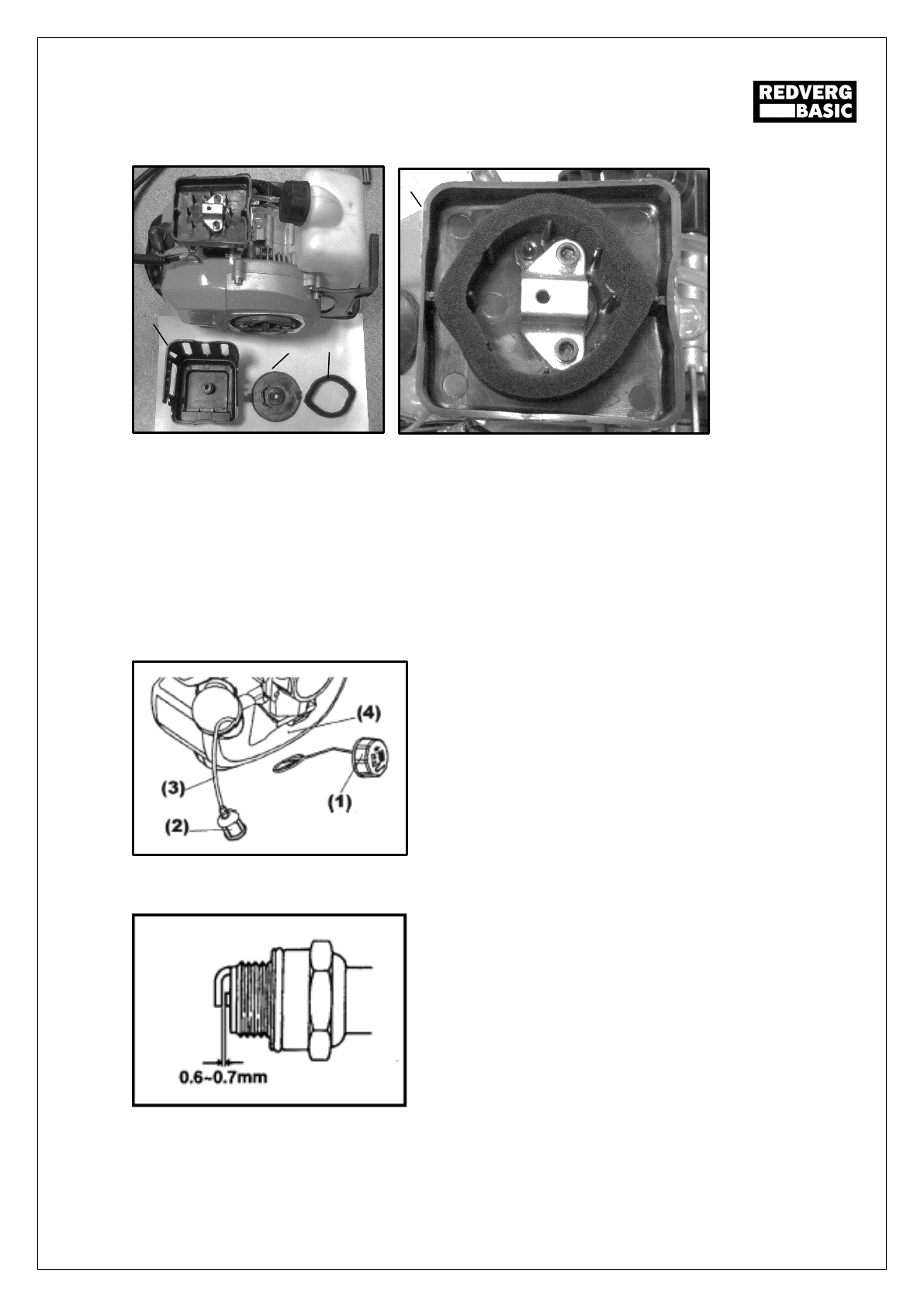 REDVERG
BASIC

(4)
(3)
(1)
(2)

0.6~0.7mm