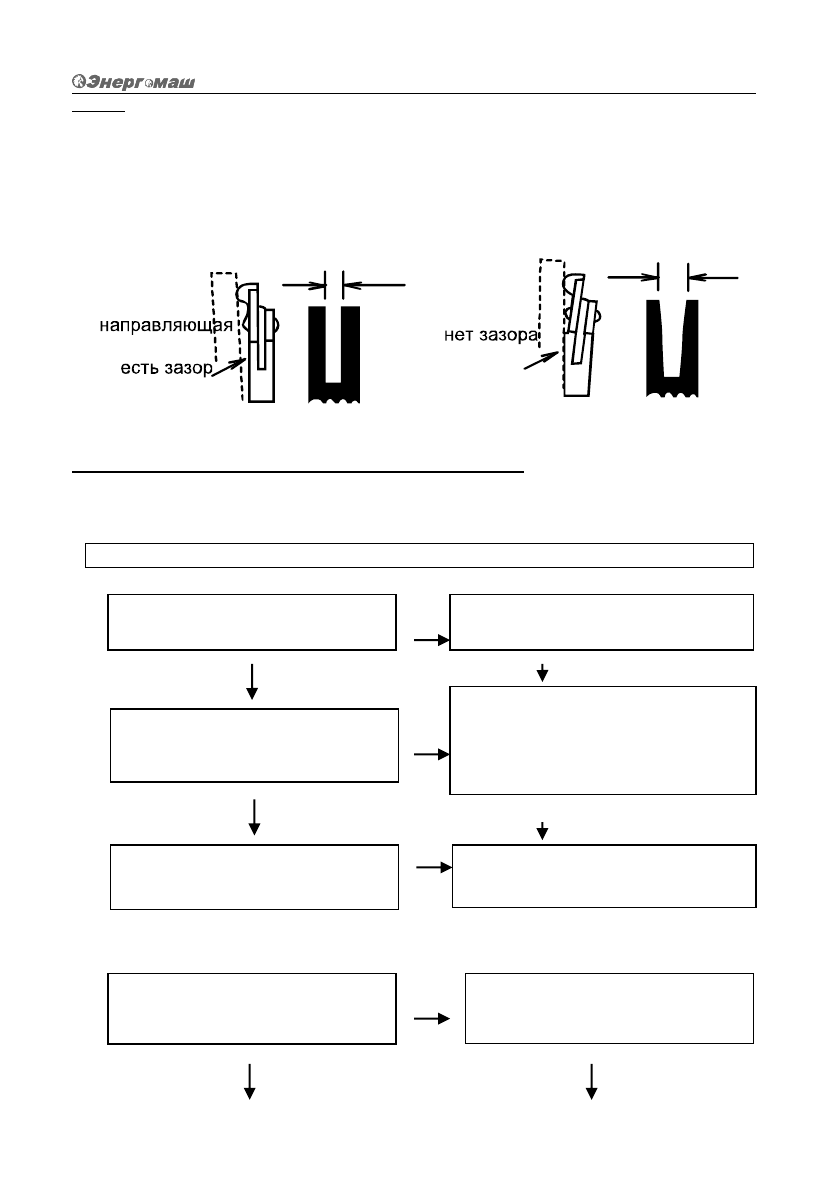 Энергомаш

направляющая
есть зазор

нет зазора