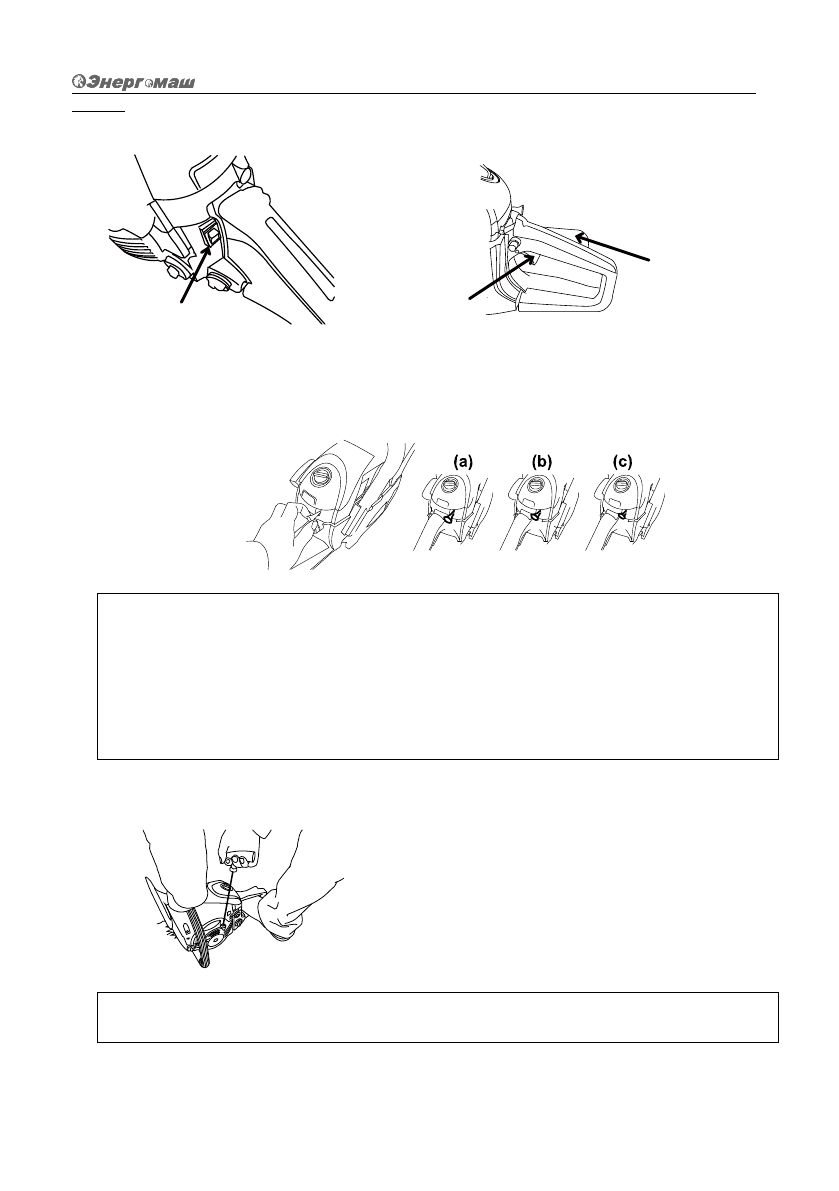 Энергомаш

(a)

(b)

(c)