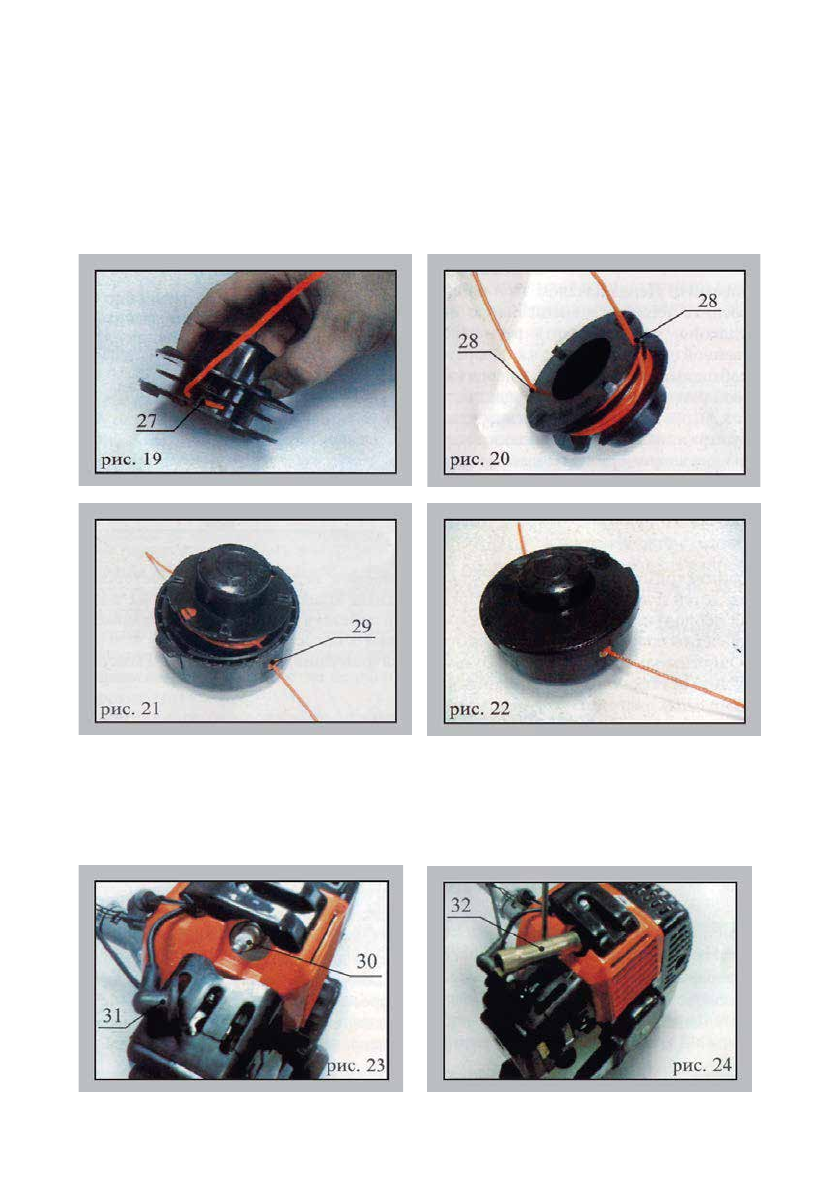 27
рис. 19

28
28
рис. 20

29
рис. 21

рис. 22

30
31
рис. 23

32
рис. 24