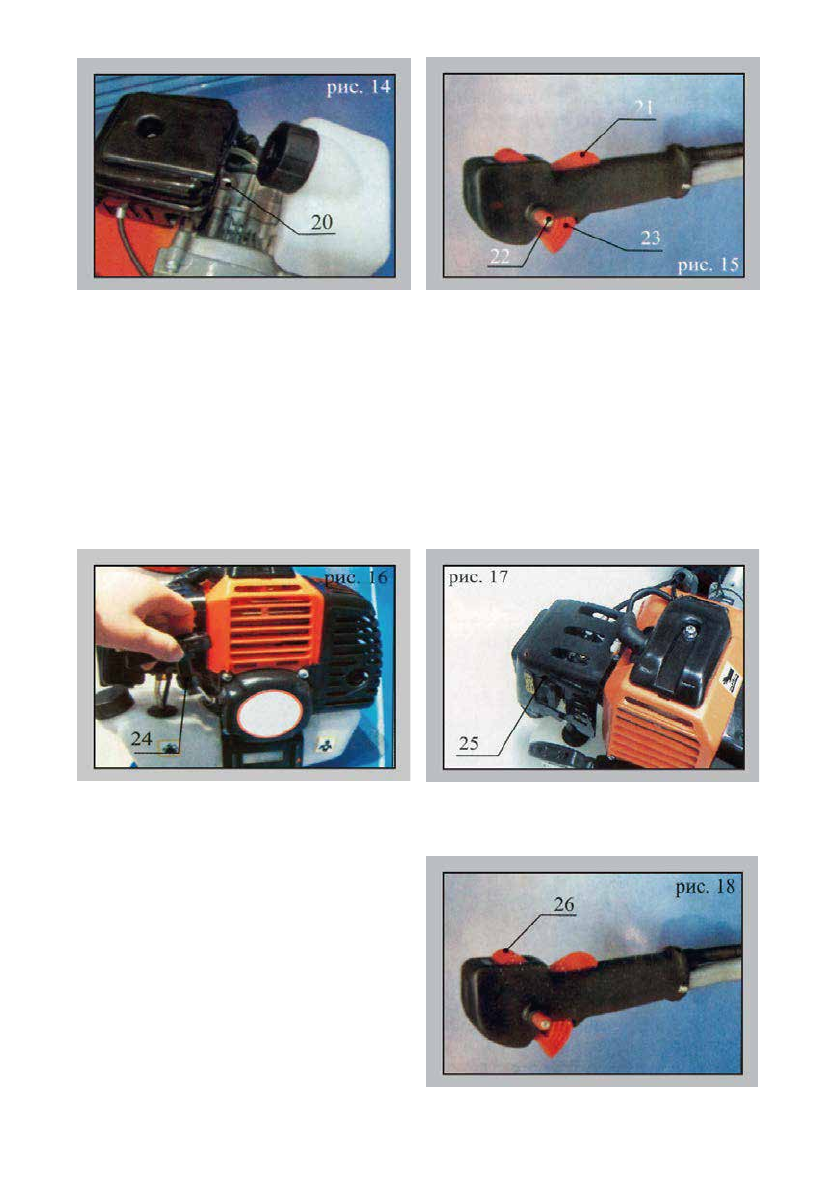 рис. 14

20

21

22

23

рис. 15

рис. 16

24

рис. 17

25

рис. 18

26