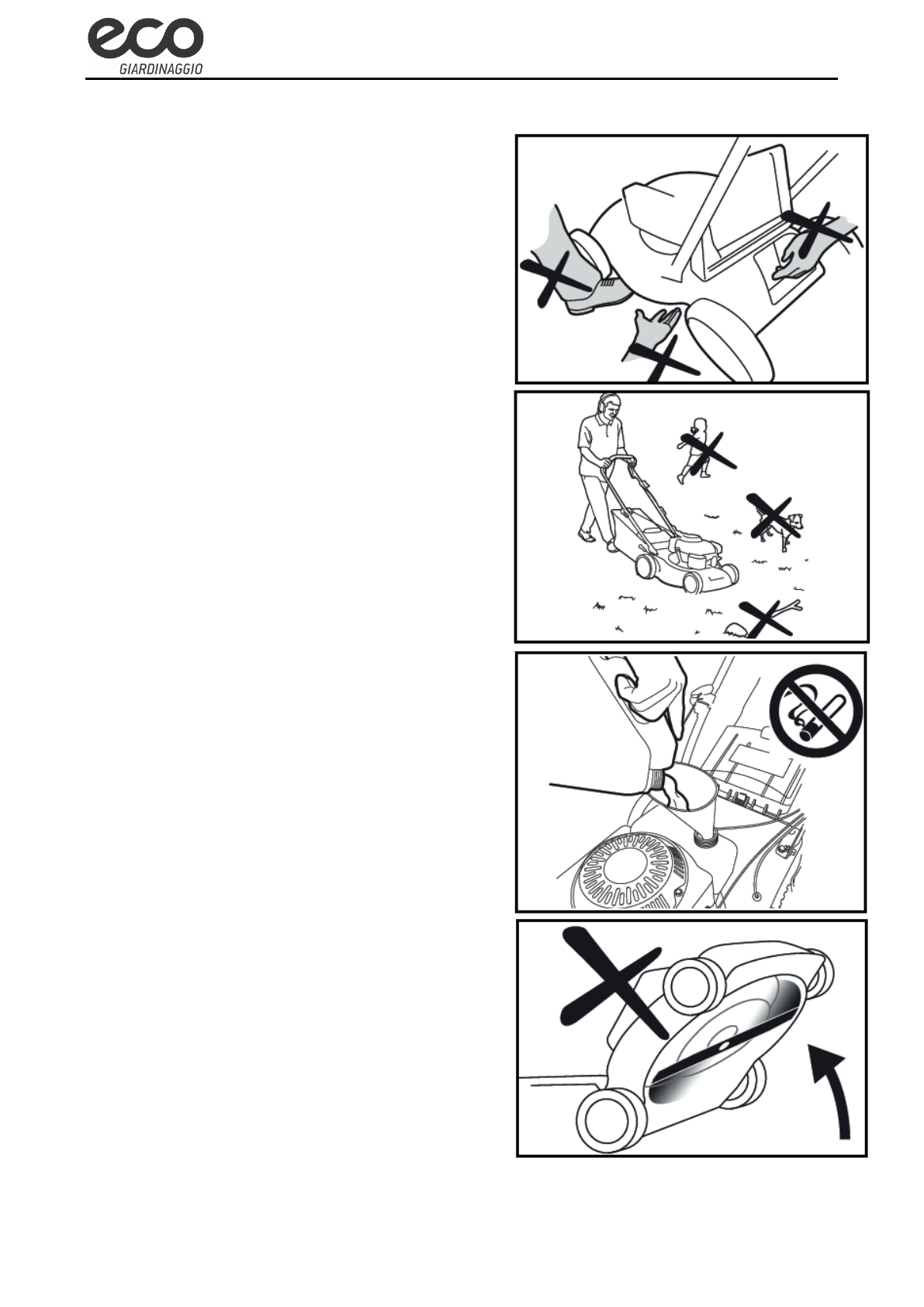 eco
GIARDINAGGIO