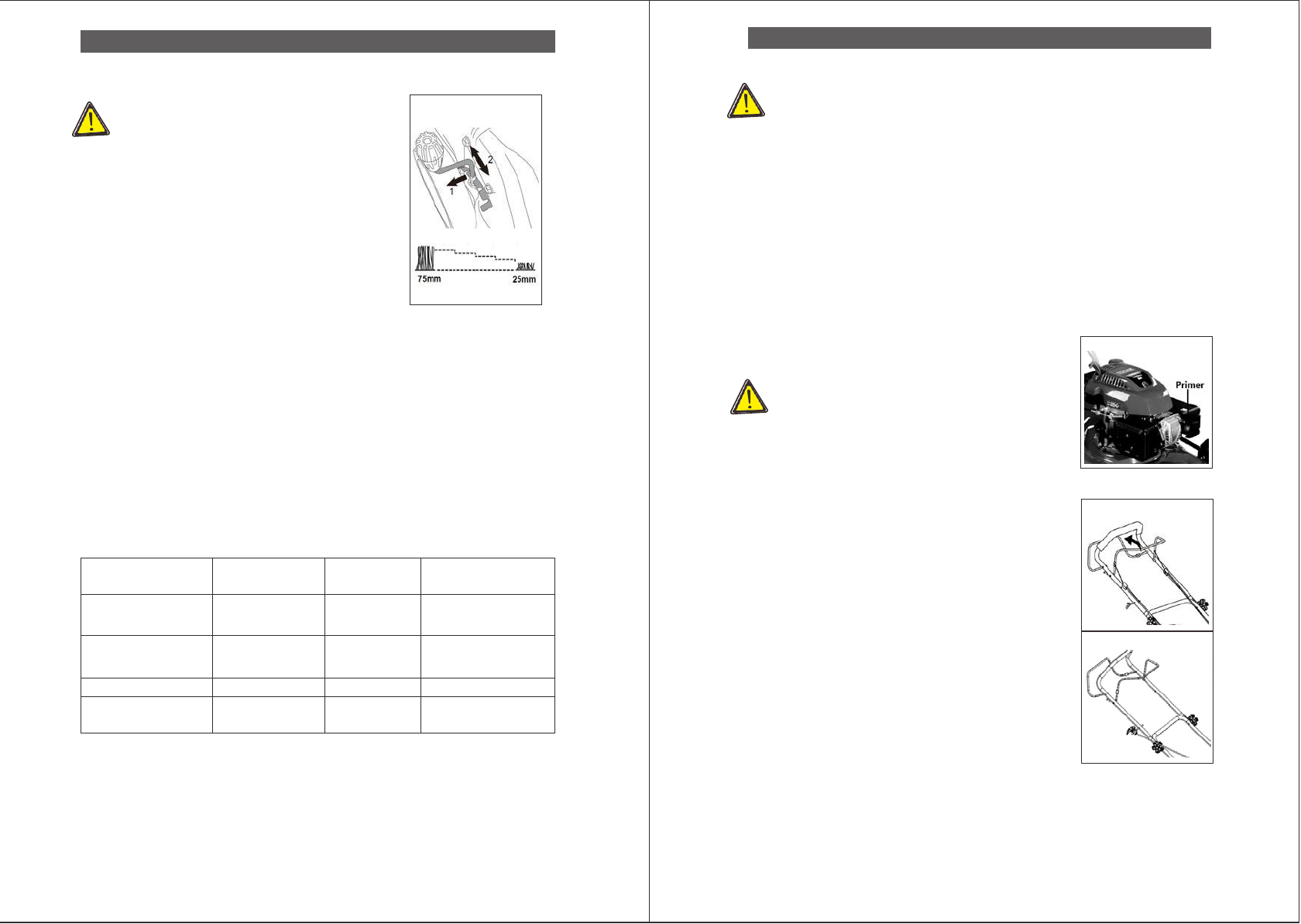 2
1
75mm
25mm

Primer