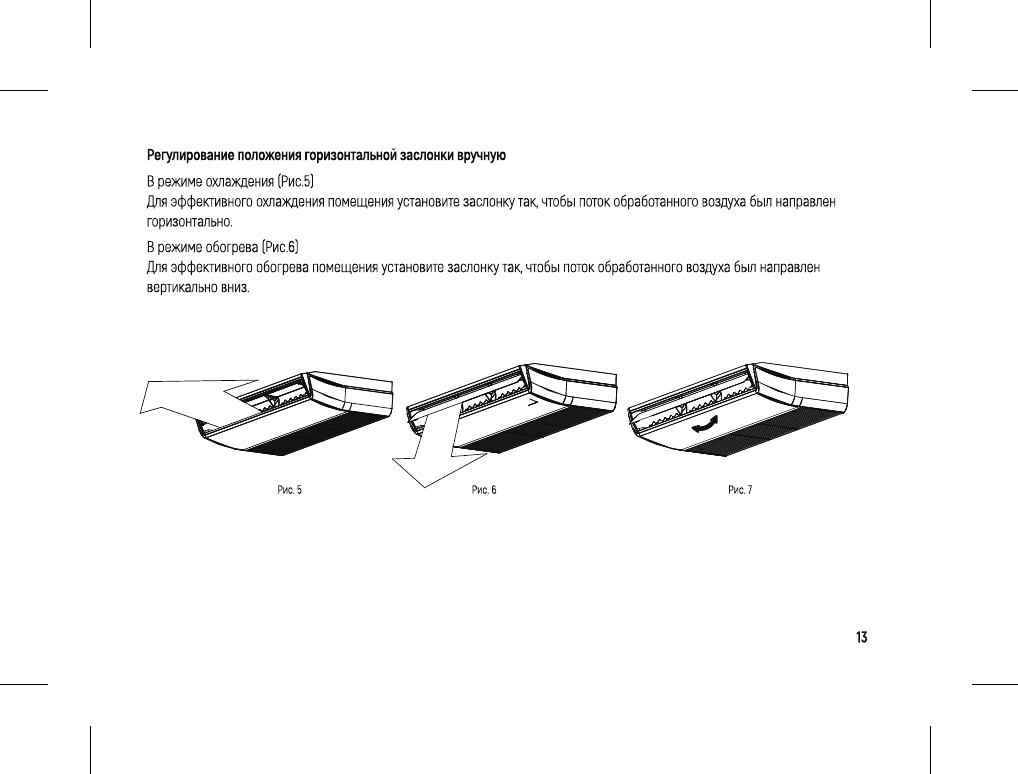 Регулирование положения горизонтальной заслонки вручную

В режиме охлаждения (Рис.5)
Для эффективного охлаждения помещения установите заслонку так, чтобы поток обработанного воздуха был направлен горизонтально.

В режиме обогрева (Рис.6)
Для эффективного обогрева помещения установите заслонку так, чтобы поток обработанного воздуха был направлен вертикально вниз.

Рис. 5

Рис. 6

Рис. 7

13