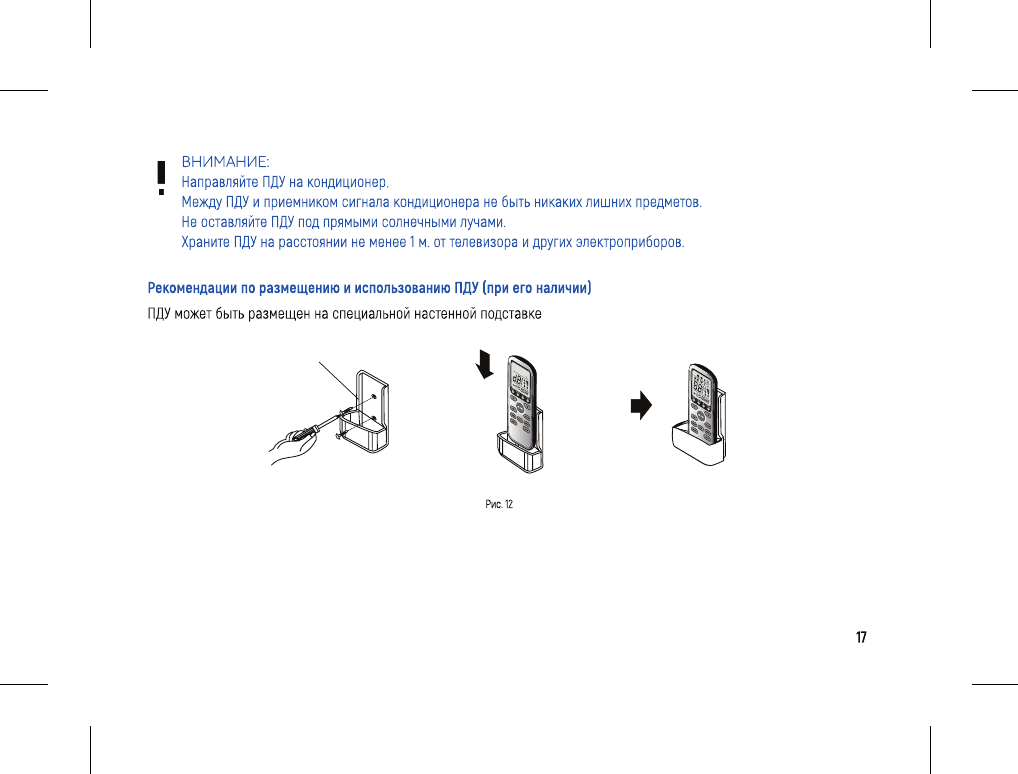 ВНИМАНИЕ:
Направляйте ПДУ на кондиционер.
Между ПДУ и приемником сигнала кондиционера не быть никаких лишних предметов.
Не оставляйте ПДУ под прямыми солнечными лучами.
Храните ПДУ на расстоянии не менее 1 м. от телевизора и других электроприборов.

Рекомендации по размещению и использованию ПДУ (при его наличии)

ПДУ может быть размещен на специальной настенной подставке

Рис. 12

17