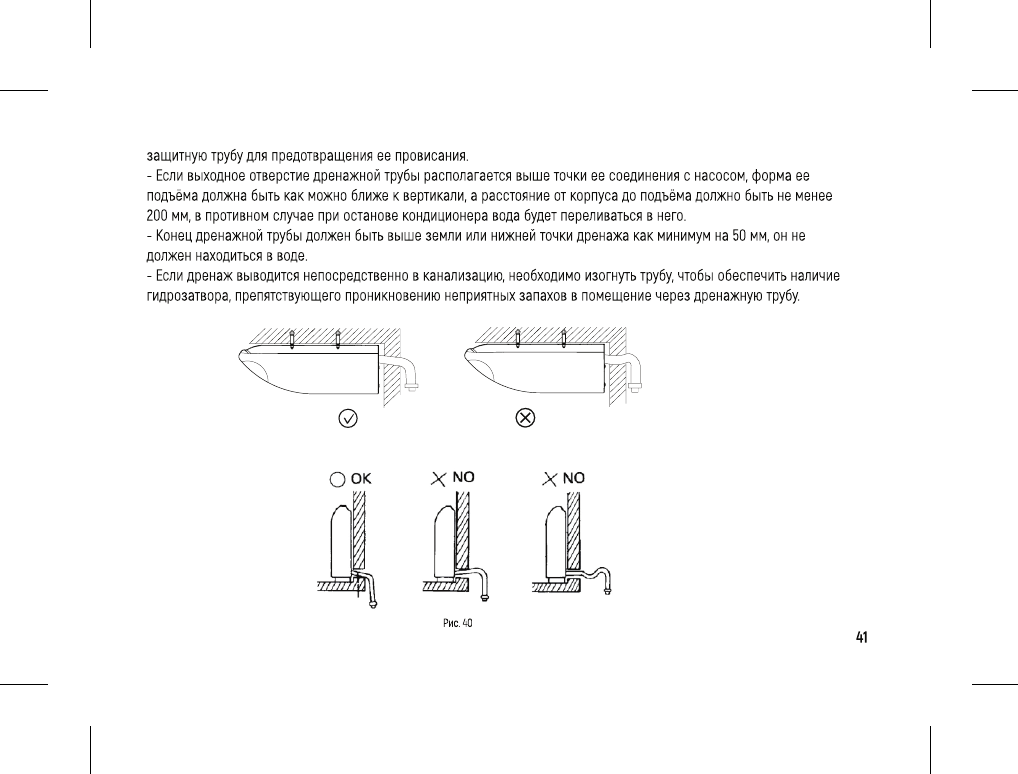 защитную трубу для предотвращения ее провисания.
- Если выходное отверстие дренажной трубы располагается выше точки ее соединения с насосом, форма ее подъёма должна быть как можно ближе к вертикали, а расстояние от корпуса до подъёма должно быть не менее 200 мм, в противном случае при останове кондиционера вода будет переливаться в него.
- Конец дренажной трубы должен быть выше земли или нижней точки дренажа как минимум на 50 мм, он не должен находиться в воде.
- Если дренаж выводится непосредственно в канализацию, необходимо изогнуть трубу, чтобы обеспечить наличие гидрозатвора, препятствующего проникновению неприятных запахов в помещение через дренажную трубу.

OK

NO

NO

Рис. 40

41