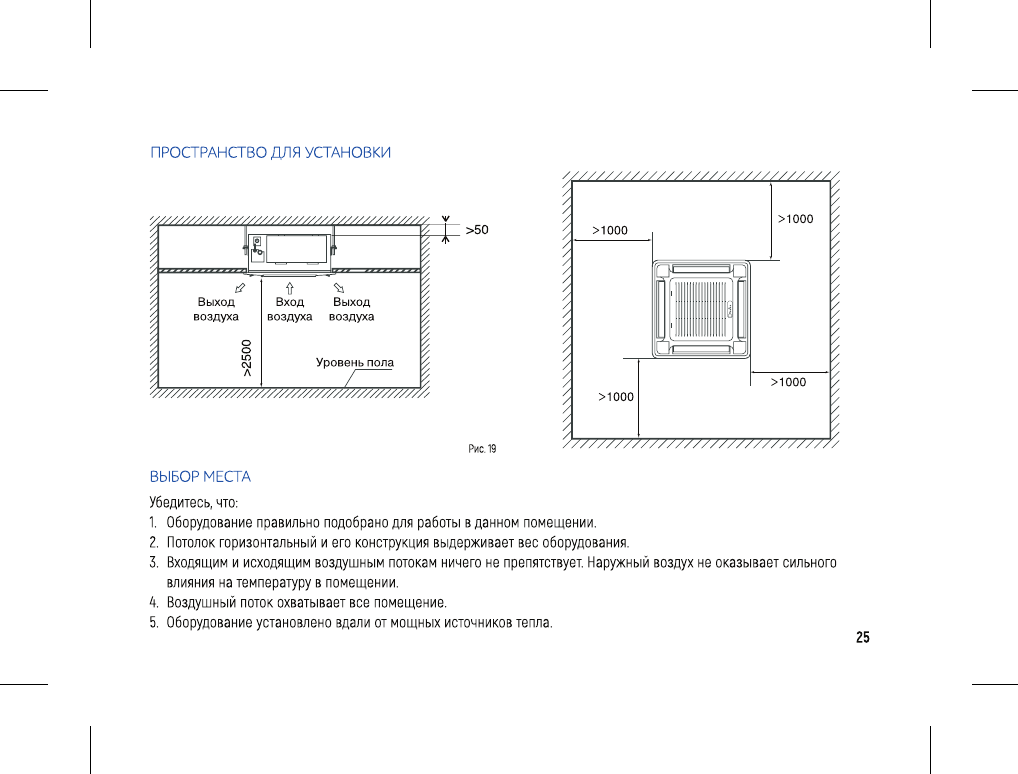 ПРОСТРАНСТВО ДЛЯ УСТАНОВКИ

>50

Выход воздуха

Вход воздуха

Выход воздуха

>2500

Уровень пола

>1000

>1000

>1000

>1000

Рис. 19

ВЫБОР МЕСТА

Убедитесь, что:

1. Оборудование правильно подобрано для работы в данном помещении.
2. Потолок горизонтальный и его конструкция выдерживает вес оборудования.
3. Входящим и исходящим воздушным потокам ничего не препятствует. Наружный воздух не оказывает сильного влияния на температуру в помещении.
4. Воздушный поток охватывает все помещение.
5. Оборудование установлено вдали от мощных источников тепла.

25