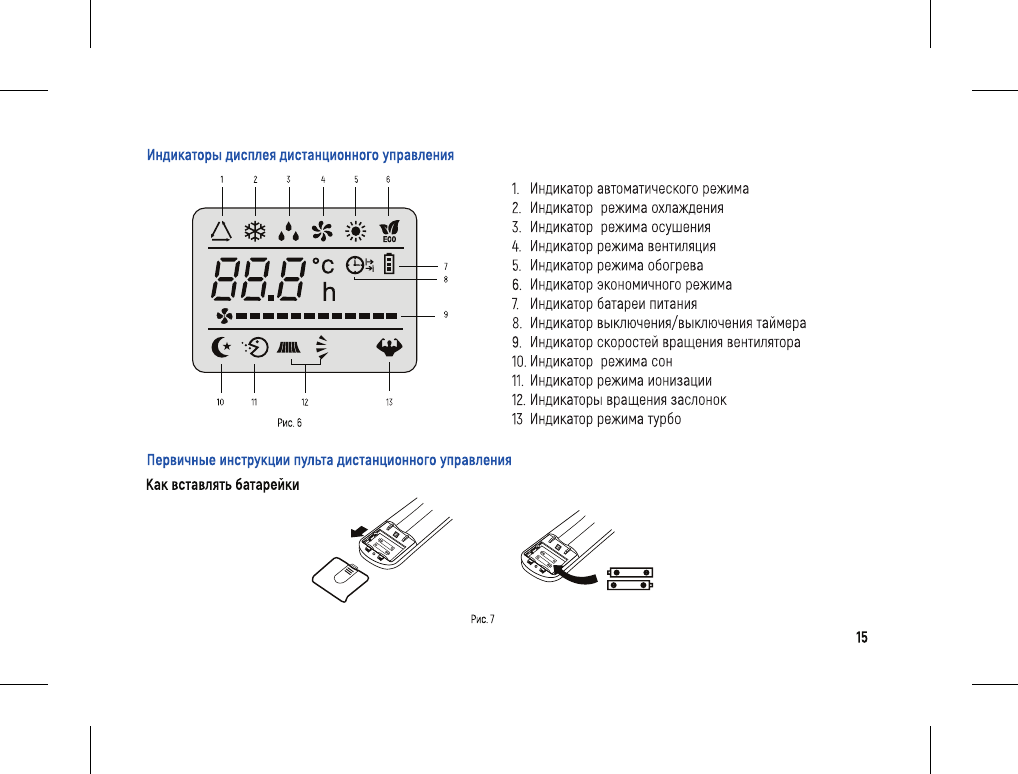 Индикаторы дисплея дистанционного управления

1 2 3 4 5 6

ECO

88.8 °C h

7
8
9

10 11 12 13

Рис. 6

1. Индикатор автоматического режима
2. Индикатор режима охлаждения
3. Индикатор режима осушения
4. Индикатор режима вентиляция
5. Индикатор режима обогрева
6. Индикатор экономичного режима
7. Индикатор батареи питания
8. Индикатор выключения/выключения таймера
9. Индикатор скоростей вращения вентилятора
10. Индикатор режима сон
11. Индикатор режима ионизации
12. Индикаторы вращения заслонок
13 Индикатор режима турбо

Первичные инструкции пульта дистанционного управления

Как вставлять батарейки

Рис. 7

15