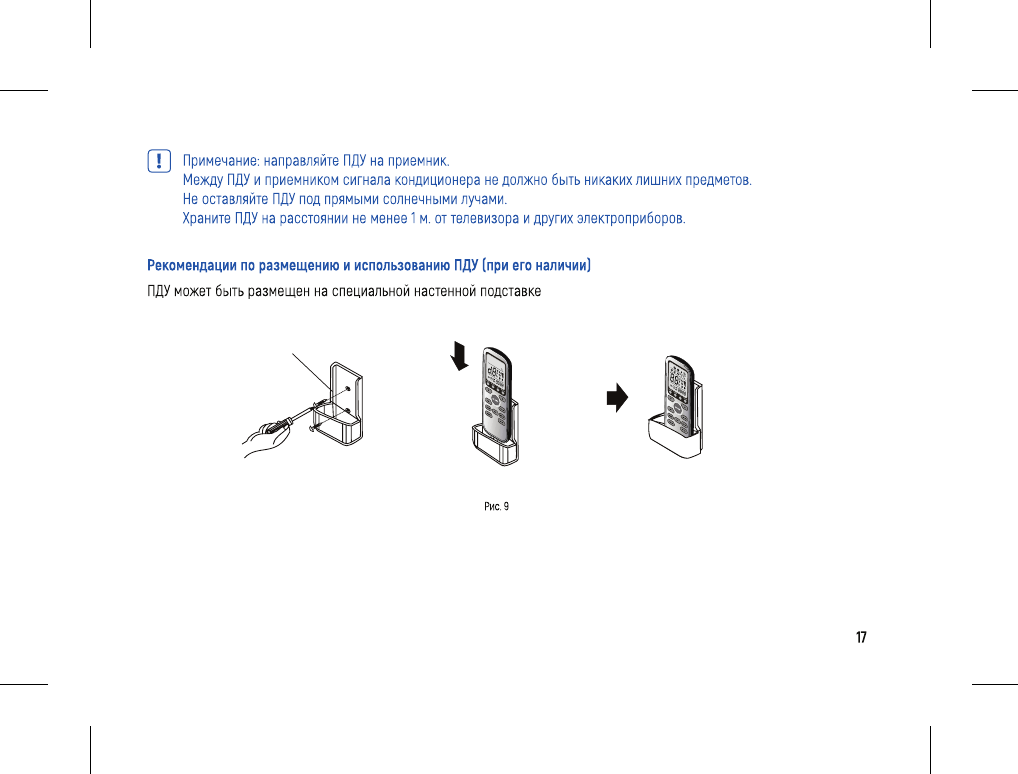 !

Примечание: направляйте ПДУ на приемник.
Между ПДУ и приемником сигнала кондиционера не должно быть никаких лишних предметов.
Не оставляйте ПДУ под прямыми солнечными лучами.
Храните ПДУ на расстоянии не менее 1 м. от телевизора и других электроприборов.

Рекомендации по размещению и использованию ПДУ (при его наличии)

ПДУ может быть размещен на специальной настенной подставке

Рис. 9

17